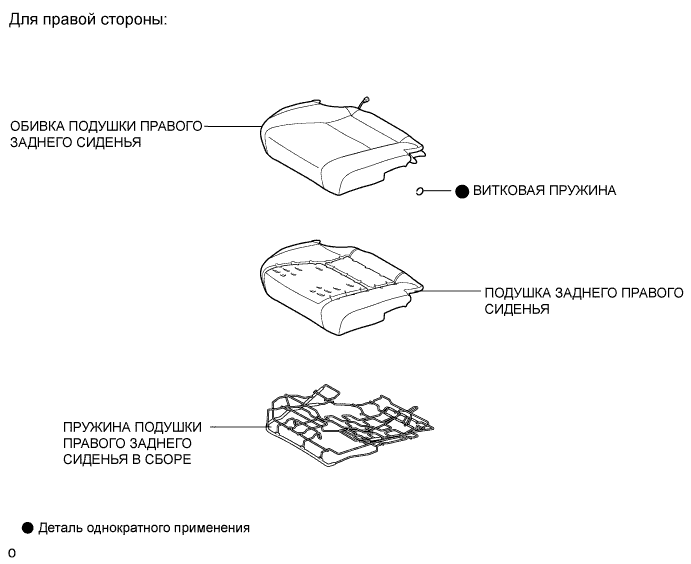 Для правой стороны:

ОБИВКА ПОДУШКИ ПРАВОГО ЗАДНЕГО СИДЕНЬЯ

● ВИТКОВАЯ ПРУЖИНА

ПОДУШКА ЗАДНЕГО ПРАВОГО СИДЕНЬЯ

ПРУЖИНА ПОДУШКИ ПРАВОГО ЗАДНЕГО СИДЕНЬЯ В СБОРЕ

● Деталь однократного применения

o