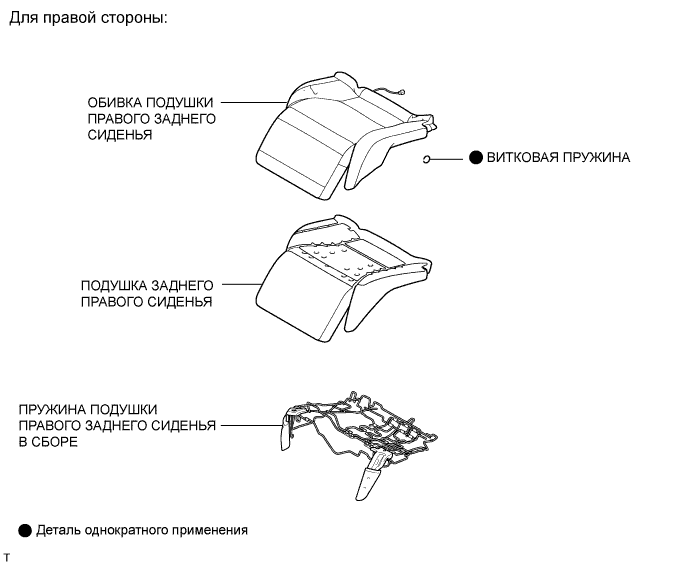 Для правой стороны:

ОБИВКА ПОДУШКИ ПРАВОГО ЗАДНЕГО СИДЕНЬЯ

● ВИТКОВАЯ ПРУЖИНА

ПОДУШКА ЗАДНЕГО ПРАВОГО СИДЕНЬЯ

ПРУЖИНА ПОДУШКИ ПРАВОГО ЗАДНЕГО СИДЕНЬЯ В СБОРЕ

● Деталь однократного применения

T