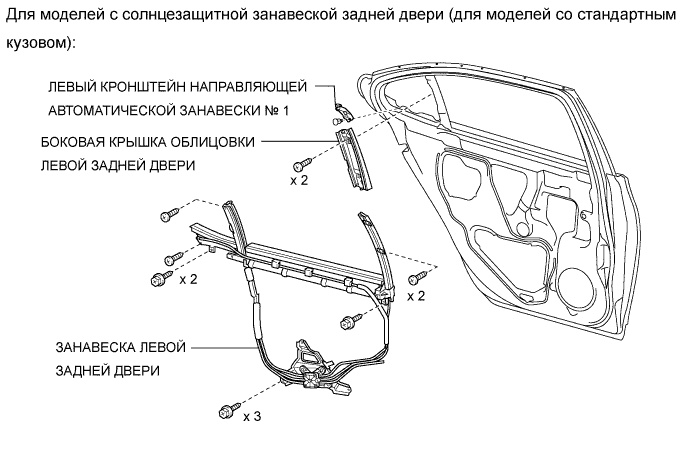 Для моделей с солнцезащитной занавеской задней двери (для моделей со стандартным кузовом):

ЛЕВЫЙ КРОНШТЕЙН НАПРАВЛЯЮЩЕЙ АВТОМАТИЧЕСКОЙ ЗАНАВЕСКИ № 1

БОКОВАЯ КРЫШКА ОБЛИЦОВКИ ЛЕВОЙ ЗАДНЕЙ ДВЕРИ

x 2

x 2

x 2

ЗАНАВЕСКА ЛЕВОЙ ЗАДНЕЙ ДВЕРИ

x 3