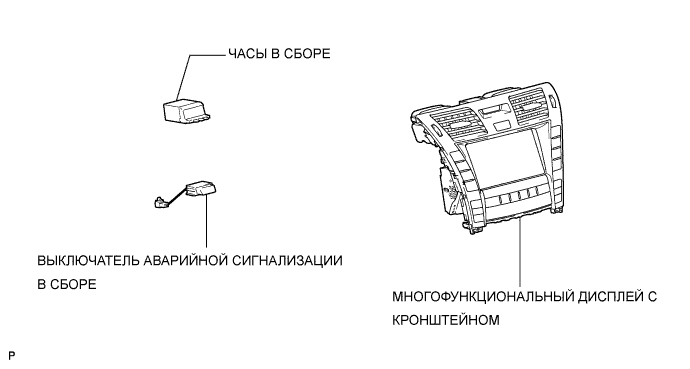 ЧАСЫ В СБОРЕ

ВЫКЛЮЧАТЕЛЬ АВАРИЙНОЙ СИГНАЛИЗАЦИИ В СБОРЕ

МНОГОФУНКЦИОНАЛЬНЫЙ ДИСПЛЕЙ С КРОНШТЕЙНОМ

P