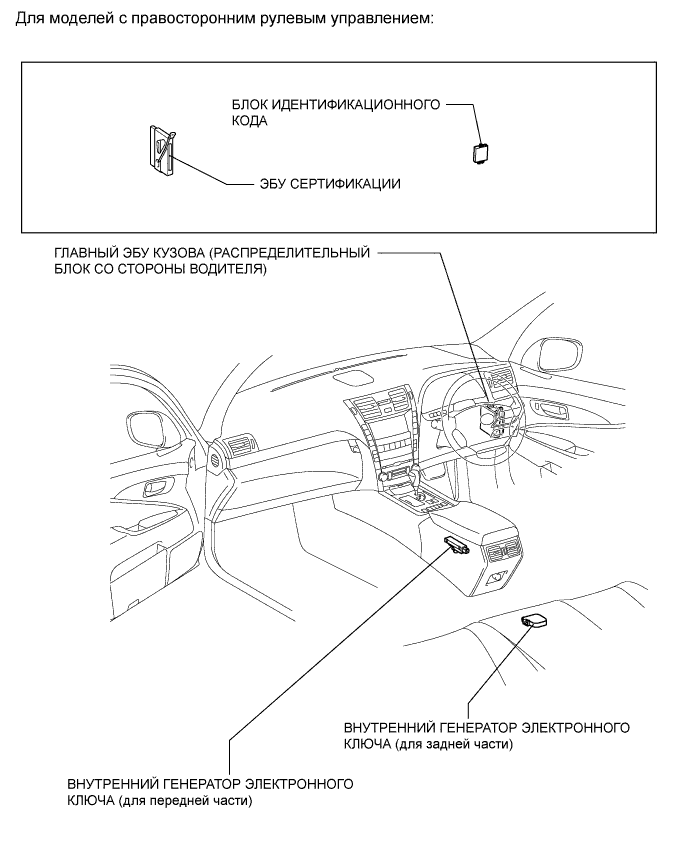 Для моделей с правосторонним рулевым управлением:

БЛОК ИДЕНТИФИКАЦИОННОГО КОДА

ЭБУ СЕРТИФИКАЦИИ

ГЛАВНЫЙ ЭБУ КУЗОВА (РАСПРЕДЕЛИТЕЛЬНЫЙ БЛОК СО СТОРОНЫ ВОДИТЕЛЯ)

ВНУТРЕННИЙ ГЕНЕРАТОР ЭЛЕКТРОННОГО КЛЮЧА (для задней части)

ВНУТРЕННИЙ ГЕНЕРАТОР ЭЛЕКТРОННОГО КЛЮЧА (для передней части)