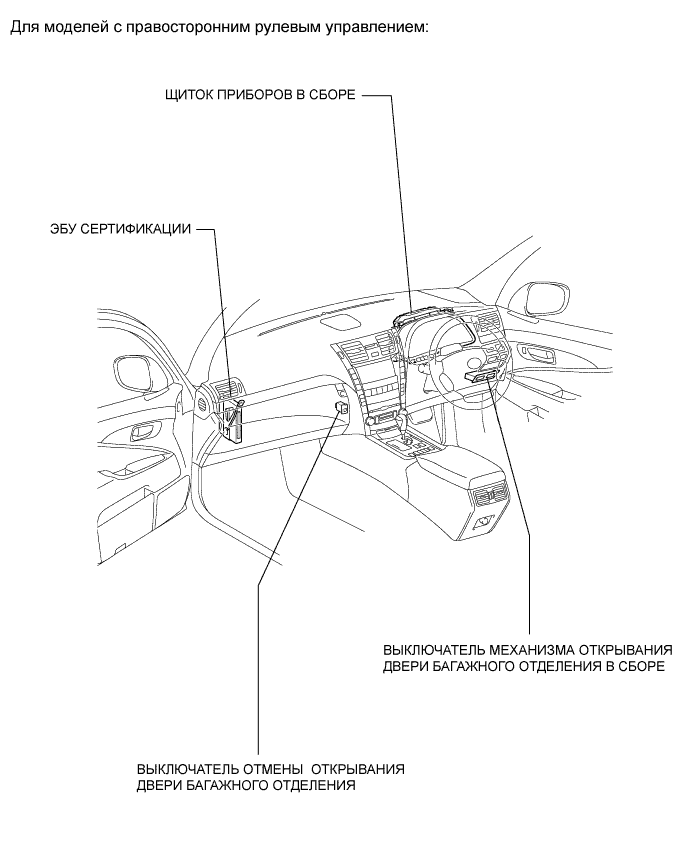 Для моделей с правосторонним рулевым управлением:

ЩИТОК ПРИБОРОВ В СБОРЕ

ЭБУ СЕРТИФИКАЦИИ

ВЫКЛЮЧАТЕЛЬ МЕХАНИЗМА ОТКРЫВАНИЯ ДВЕРИ БАГАЖНОГО ОТДЕЛЕНИЯ В СБОРЕ

ВЫКЛЮЧАТЕЛЬ ОТМЕНЫ ОТКРЫВАНИЯ ДВЕРИ БАГАЖНОГО ОТДЕЛЕНИЯ