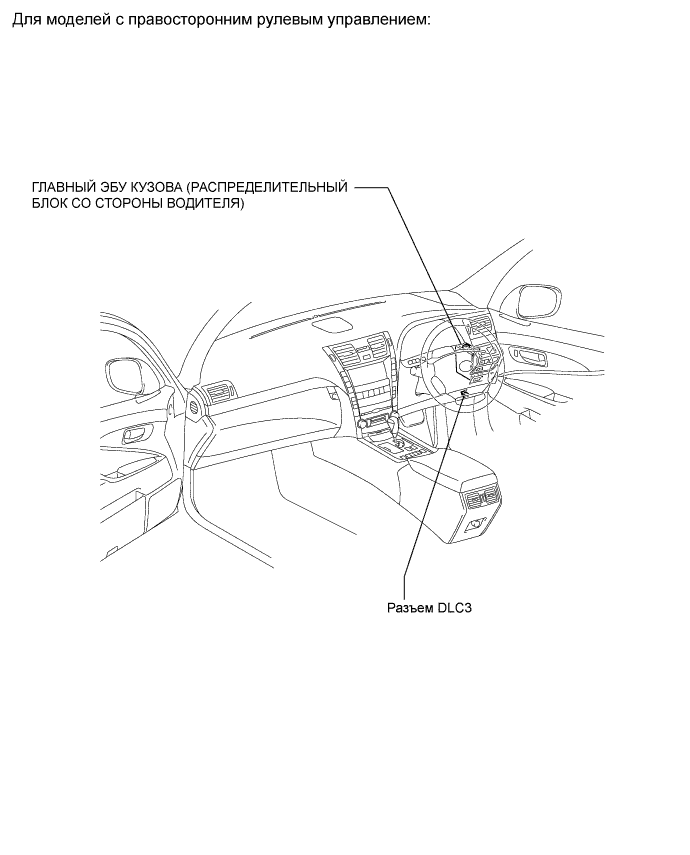 Для моделей с правосторонним рулевым управлением:

ГЛАВНЫЙ ЭБУ КУЗОВА (РАСПРЕДЕЛИТЕЛЬНЫЙ БЛОК СО СТОРОНЫ ВОДИТЕЛЯ)

Разъем DLC3