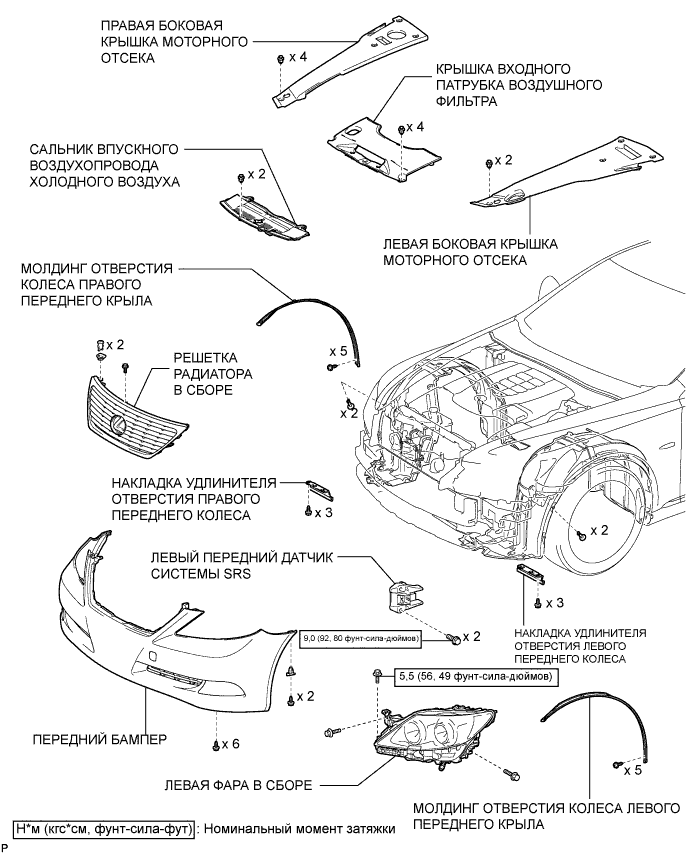 ПРАВАЯ БОКОВАЯ КРЫШКА МОТОРНОГО ОТСЕКА

x 4

КРЫШКА ВХОДНОГО ПАТРУБКА ВОЗДУШНОГО ФИЛЬТРА

x 4

САЛЬНИК ВПУСКНОГО ВОЗДУХОПРОВОДА ХОЛОДНОГО ВОЗДУХА

x 2

x 2

ЛЕВАЯ БОКОВАЯ КРЫШКА МОТОРНОГО ОТСЕКА

МОЛДИНГ ОТВЕРСТИЯ КОЛЕСА ПРАВОГО ПЕРЕДНЕГО КРЫЛА

x 2

РЕШЕТКА РАДИАТОРА В СБОРЕ

x 5

x 2

НАКЛАДКА УДЛИНИТЕЛЯ ОТВЕРСТИЯ ПРАВОГО ПЕРЕДНЕГО КОЛЕСА

x 3

x 2

ЛЕВЫЙ ПЕРЕДНИЙ ДАТЧИК СИСТЕМЫ SRS

x 3

9,0 (92, 80 фунт-сила-дюймов)

x 2

НАКЛАДКА УДЛИНИТЕЛЯ ОТВЕРСТИЯ ЛЕВОГО ПЕРЕДНЕГО КОЛЕСА

5,5 (56, 49 фунт-сила-дюймов)

x 2

ПЕРЕДНИЙ БАМПЕР

x 6

x 5

ЛЕВАЯ ФАРА В СБОРЕ

МОЛДИНГ ОТВЕРСТИЯ КОЛЕСА ЛЕВОГО ПЕРЕДНЕГО КРЫЛА

Н*м (кгс*см, фунт-сила-фут) : Номинальный момент затяжки

P