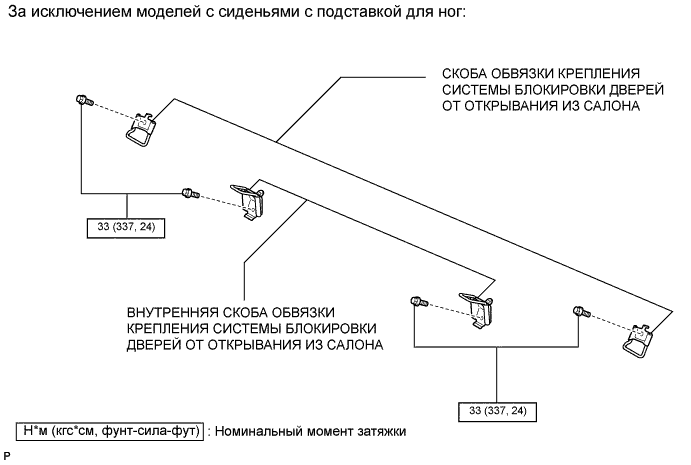 За исключением моделей с сиденьями с подставкой для ног:

СКОБА ОБВЯЗКИ КРЕПЛЕНИЯ СИСТЕМЫ БЛОКИРОВКИ ДВЕРЕЙ ОТ ОТКРЫВАНИЯ ИЗ САЛОНА

33 (337, 24)

ВНУТРЕННЯЯ СКОБА ОБВЯЗКИ КРЕПЛЕНИЯ СИСТЕМЫ БЛОКИРОВКИ ДВЕРЕЙ ОТ ОТКРЫВАНИЯ ИЗ САЛОНА

33 (337, 24)

Н*м (кгс*см, фунт-сила-фут) : Номинальный момент затяжки

P