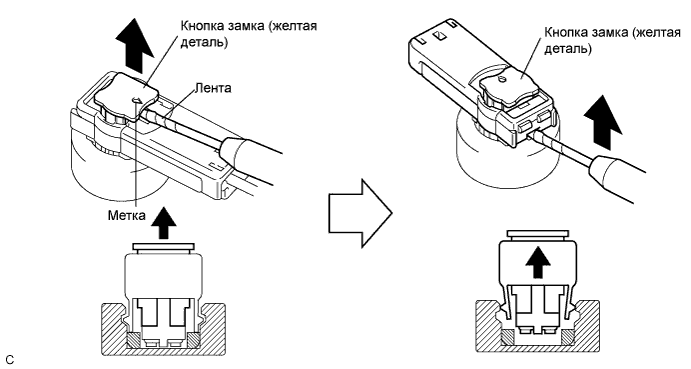 Кнопка замка (желтая деталь)

Лента

Метка

Кнопка замка (желтая деталь)

C