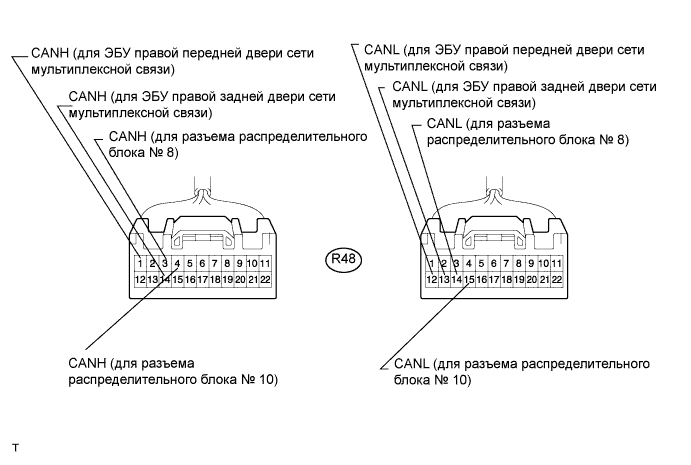 CANH (для ЭБУ правой передней двери сети мультиплексной связи)

CANH (для ЭБУ правой задней двери сети мультиплексной связи)

CANH (для разъема распределительного блока № 8)

1 2 3 4 5 6 7 8 9 10 11
12 13 14 15 16 17 18 19 20 21 22

CANH (для разъема распределительного блока № 10)

R48

CANL (для ЭБУ правой передней двери сети мультиплексной связи)

CANL (для ЭБУ правой задней двери сети мультиплексной связи)

CANL (для разъема распределительного блока № 8)

1 2 3 4 5 6 7 8 9 10 11
12 13 14 15 16 17 18 19 20 21 22

CANL (для разъема распределительного блока № 10)

T