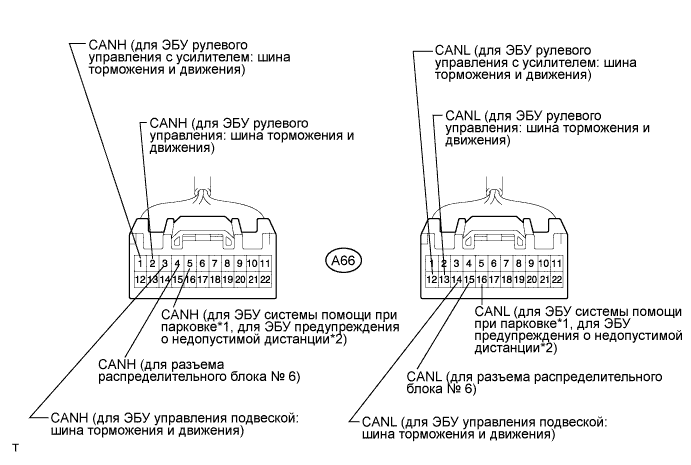 CANH (для ЭБУ рулевого управления с усилителем: шина торможения и движения)

CANH (для ЭБУ рулевого управления: шина торможения и движения)

1 2 3 4 5 6 7 8 9 10 11
12 13 14 15 16 17 18 19 20 21 22

CANH (для ЭБУ системы помощи при парковке*1, для ЭБУ предупреждения о недопустимой дистанции*2)

CANH (для разъема распределительного блока № 6)

CANH (для ЭБУ управления подвеской: шина торможения и движения)

A66

CANL (для ЭБУ рулевого управления с усилителем: шина торможения и движения)

CANL (для ЭБУ рулевого управления: шина торможения и движения)

1 2 3 4 5 6 7 8 9 10 11
12 13 14 15 16 17 18 19 20 21 22

CANL (для ЭБУ системы помощи при парковке*1, для ЭБУ предупреждения о недопустимой дистанции*2)

CANL (для разъема распределительного блока № 6)

CANL (для ЭБУ управления подвеской: шина торможения и движения)

T