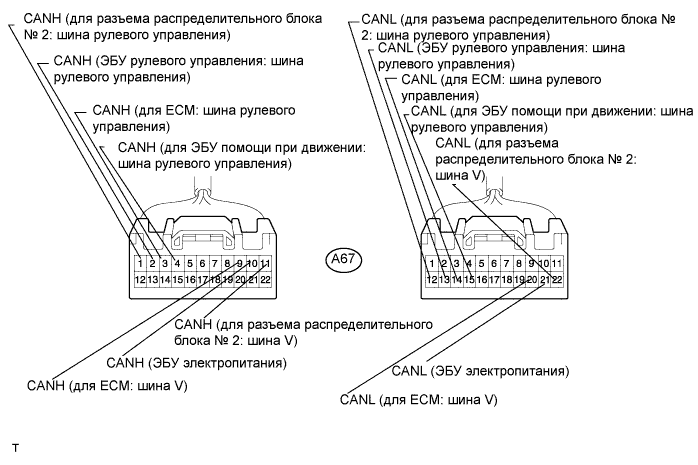 CANH (для разъема распределительного блока № 2: шина рулевого управления)

CANH (ЭБУ рулевого управления: шина рулевого управления)

CANH (для ECM: шина рулевого управления)

CANH (для ЭБУ помощи при движении: шина рулевого управления)

1 2 3 4 5 6 7 8 9 10 11
12 13 14 15 16 17 18 19 20 21 22

CANH (для разъема распределительного блока № 2: шина V)

CANH (ЭБУ электропитания)

CANH (для ECM: шина V)

A67

CANL (для разъема распределительного блока № 2: шина рулевого управления)

CANL (ЭБУ рулевого управления: шина рулевого управления)

CANL (для ECM: шина рулевого управления)

CANL (для ЭБУ помощи при движении: шина рулевого управления)

CANL (для разъема распределительного блока № 2: шина V)

1 2 3 4 5 6 7 8 9 10 11
12 13 14 15 16 17 18 19 20 21 22

CANL (ЭБУ электропитания)

CANL (для ECM: шина V)

T