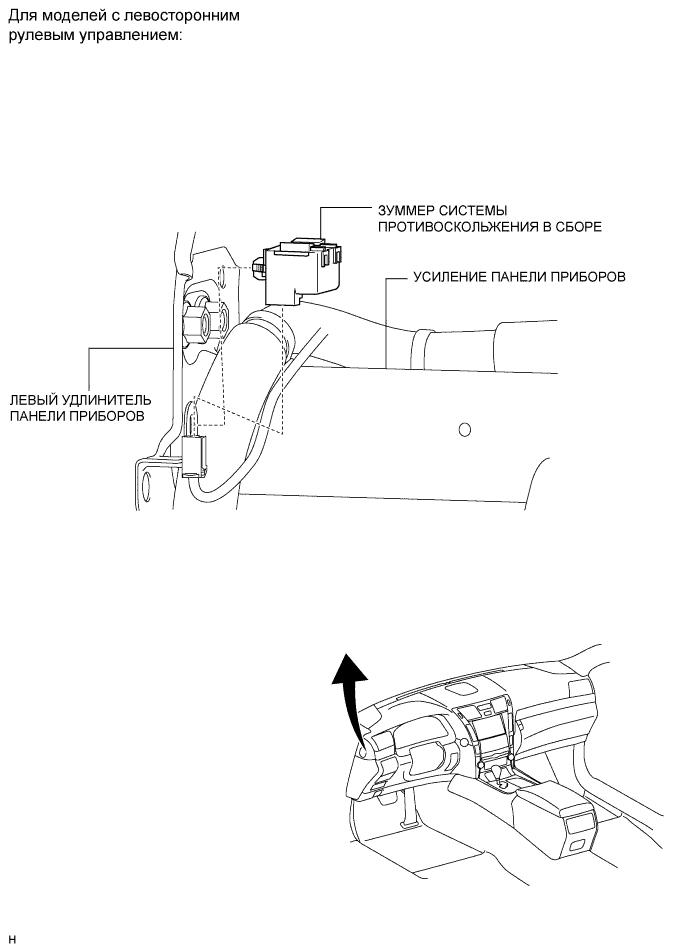 Для моделей с левосторонним рулевым управлением:

ЗУММЕР СИСТЕМЫ ПРОТИВОСКОЛЬЖЕНИЯ В СБОРЕ

УСИЛЕНИЕ ПАНЕЛИ ПРИБОРОВ

ЛЕВЫЙ УДЛИНИТЕЛЬ ПАНЕЛИ ПРИБОРОВ

H