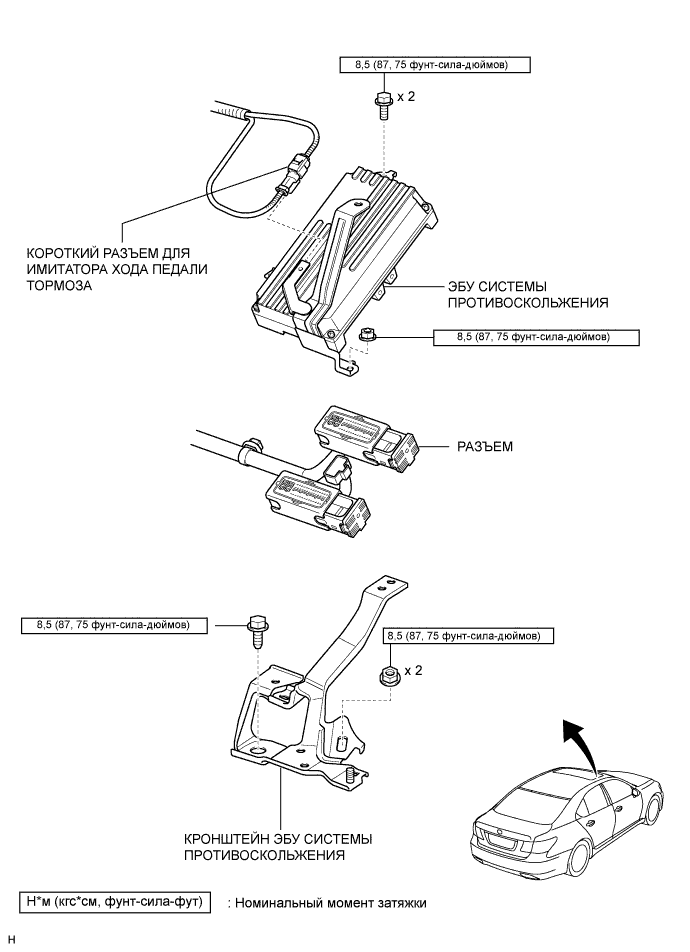 8,5 (87, 75 фунт-сила-дюймов)

x 2

КОРОТКИЙ РАЗЪЕМ ДЛЯ ИМИТАТОРА ХОДА ПЕДАЛИ ТОРМОЗА

ЭБУ СИСТЕМЫ ПРОТИВОСКОЛЬЖЕНИЯ

8,5 (87, 75 фунт-сила-дюймов)

РАЗЪЕМ

8,5 (87, 75 фунт-сила-дюймов)

8.5 (87, 75 фунт-сила-дюймов)

x 2

КРОНШТЕЙН ЭБУ СИСТЕМЫ ПРОТИВОСКОЛЬЖЕНИЯ

Н*м (кгс*см, фунт-сила-фут) : Номинальный момент затяжки

H