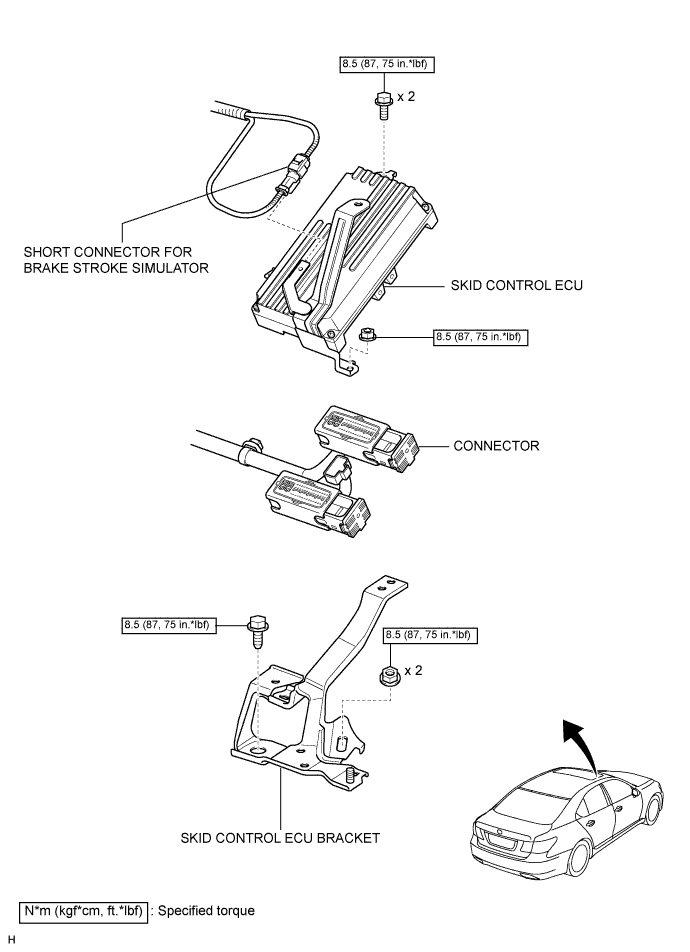 8.5 (87, 75 in.*lbf)

x 2

SHORT CONNECTOR FOR BRAKE STROKE SIMULATOR

SKID CONTROL ECU

8.5 (87, 75 in.*lbf)

CONNECTOR

8.5 (87, 75 in.*lbf)

8.5 (87, 75 in.*lbf)

x 2

SKID CONTROL ECU BRACKET

N*m (kgf*cm, ft.*lbf) : Specified torque

H