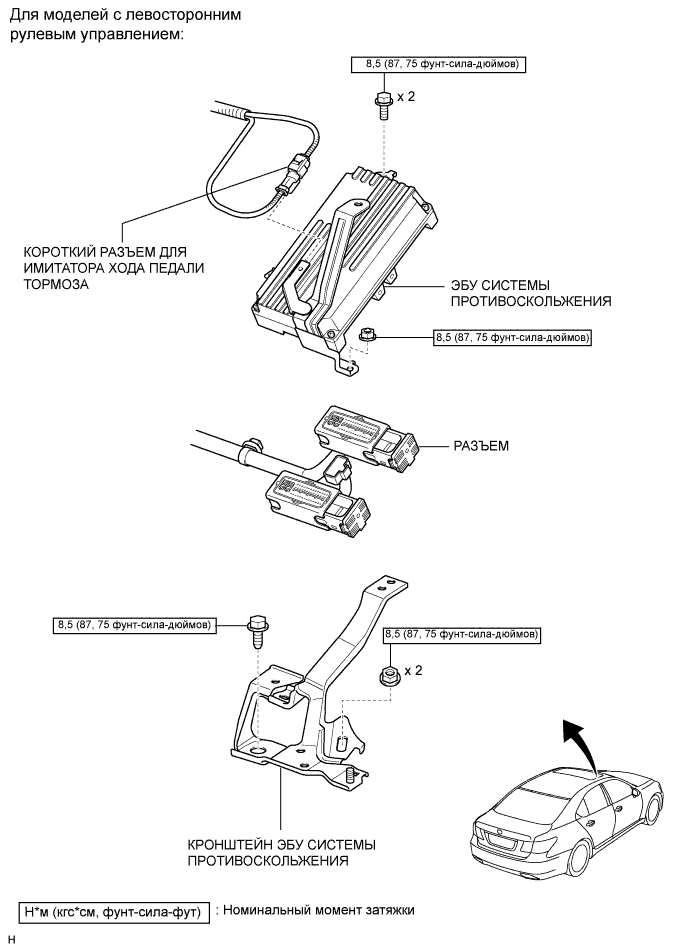 Для моделей с левосторонним рулевым управлением:

8,5 (87, 75 фунт-сила-дюймов)

x 2

КОРОТКИЙ РАЗЪЕМ ДЛЯ ИМИТАТОРА ХОДА ПЕДАЛИ ТОРМОЗА

ЭБУ СИСТЕМЫ ПРОТИВОСКОЛЬЖЕНИЯ

8,5 (87, 75 фунт-сила-дюймов)

РАЗЪЕМ

8,5 (87, 75 фунт-сила-дюймов)

8,5 (87, 75 фунт-сила-дюймов)

x 2

КРОНШТЕЙН ЭБУ СИСТЕМЫ ПРОТИВОСКОЛЬЖЕНИЯ

Н*м (кгс*см, фунт-сила-фут) : Номинальный момент затяжки

H