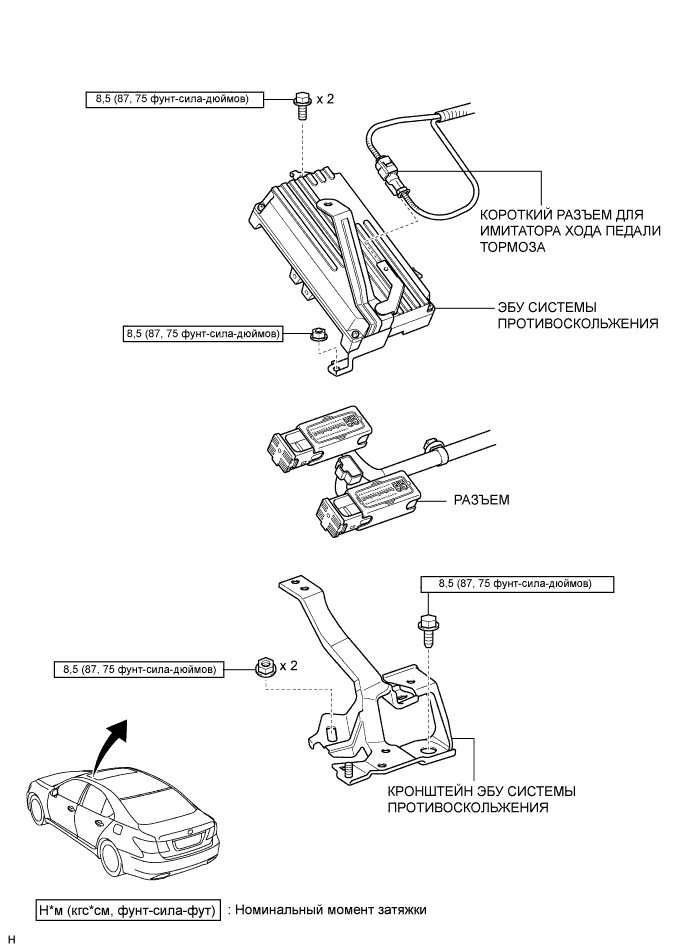 8,5 (87, 75 фунт-сила-дюймов)

x 2

КОРОТКИЙ РАЗЪЕМ ДЛЯ ИМИТАТОРА ХОДА ПЕДАЛИ ТОРМОЗА

ЭБУ СИСТЕМЫ ПРОТИВОСКОЛЬЖЕНИЯ

8,5 (87, 75 фунт-сила-дюймов)

РАЗЪЕМ

8,5 (87, 75 фунт-сила-дюймов)

8,5 (87, 75 фунт-сила-дюймов)

x 2

КРОНШТЕЙН ЭБУ СИСТЕМЫ ПРОТИВОСКОЛЬЖЕНИЯ

Н*м (кгс*см, фунт-сила-фут) : Номинальный момент затяжки

H