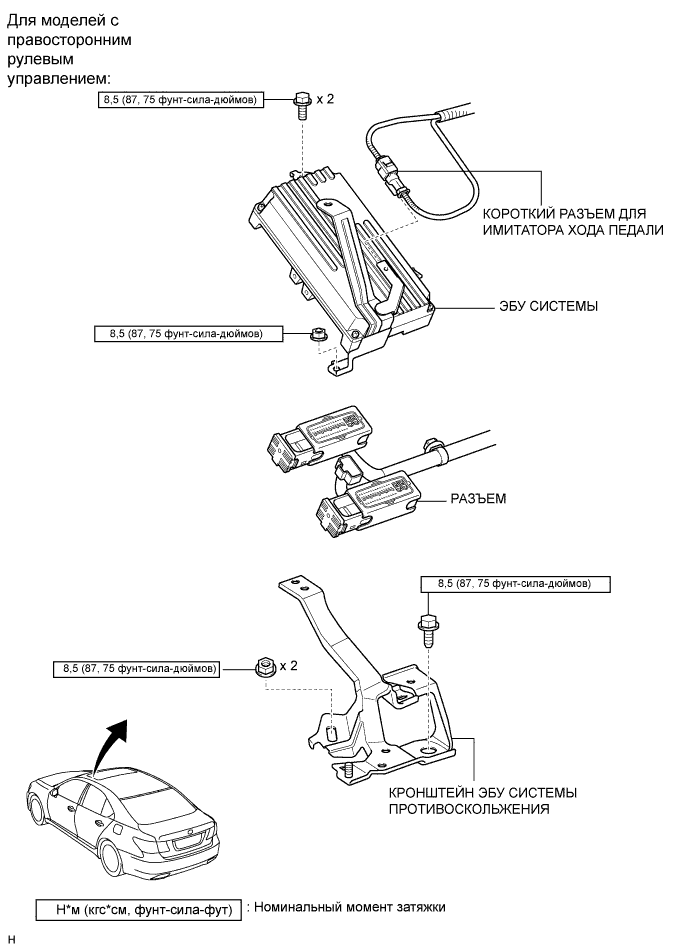 Для моделей с правосторонним рулевым управлением:

8,5 (87, 75 фунт-сила-дюймов)

x 2

КОРОТКИЙ РАЗЪЕМ ДЛЯ ИМИТАТОРА ХОДА ПЕДАЛИ

ЭБУ СИСТЕМЫ

8,5 (87, 75 фунт-сила-дюймов)

РАЗЪЕМ

8,5 (87, 75 фунт-сила-дюймов)

8,5 (87, 75 фунт-сила-дюймов)

x 2

КРОНШТЕЙН ЭБУ СИСТЕМЫ ПРОТИВОСКОЛЬЖЕНИЯ

Н*м (кгс*см, фунт-сила-фут) : Номинальный момент затяжки

H