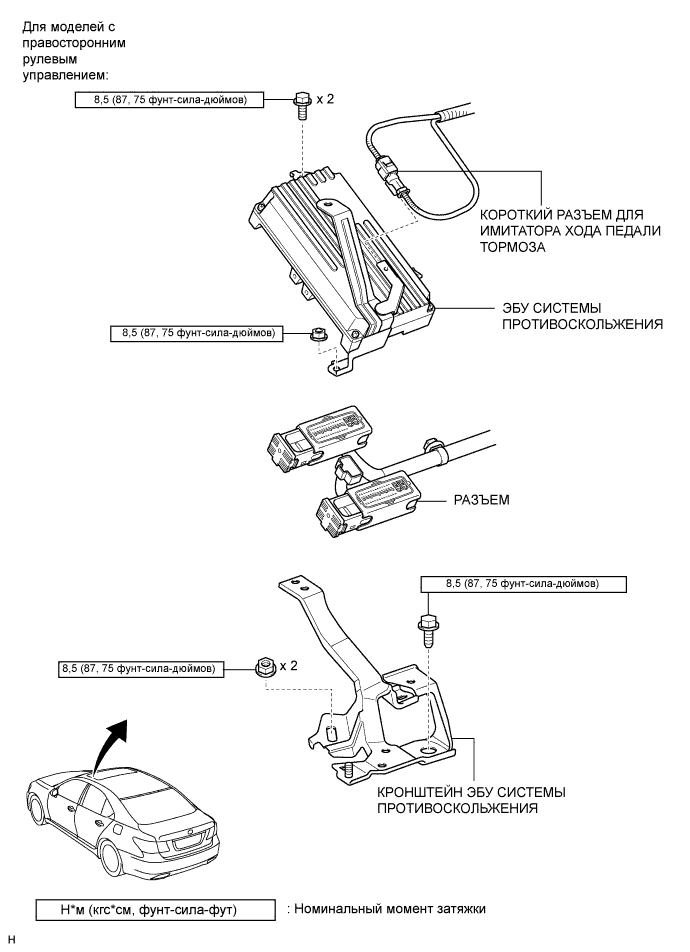 Для моделей с правосторонним рулевым управлением:

8,5 (87, 75 фунт-сила-дюймов)

x 2

КОРОТКИЙ РАЗЪЕМ ДЛЯ ИМИТАТОРА ХОДА ПЕДАЛИ ТОРМОЗА

ЭБУ СИСТЕМЫ ПРОТИВОСКОЛЬЖЕНИЯ

8,5 (87, 75 фунт-сила-дюймов)

РАЗЪЕМ

8,5 (87, 75 фунт-сила-дюймов)

8,5 (87, 75 фунт-сила-дюймов)

x 2

КРОНШТЕЙН ЭБУ СИСТЕМЫ ПРОТИВОСКОЛЬЖЕНИЯ

Н*м (кгс*см, фунт-сила-фут)

: Номинальный момент затяжки

H