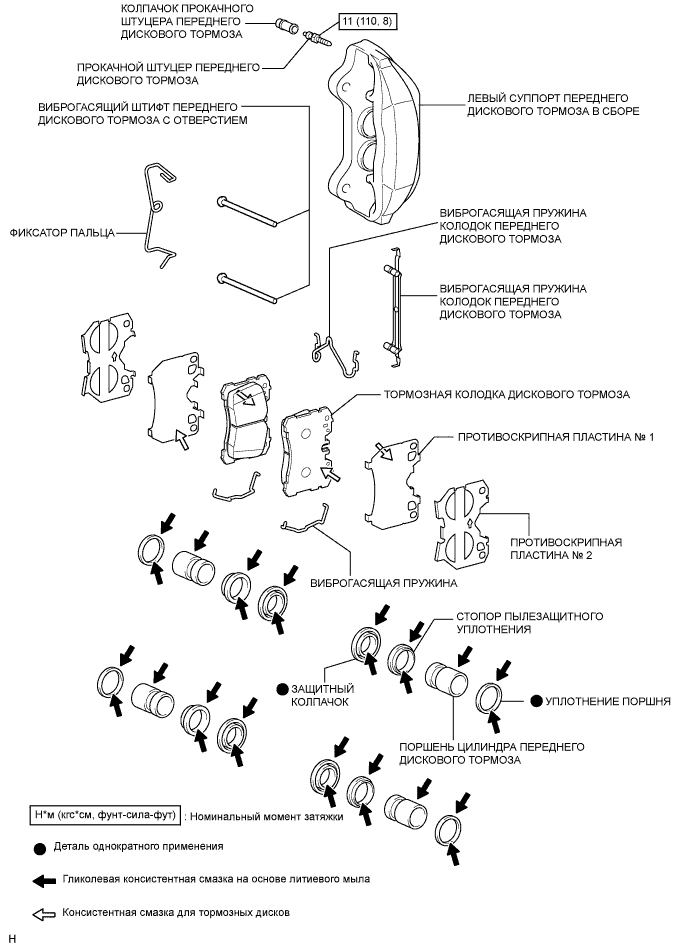 КОЛПАЧОК ПРОКАЧНОГО ШТУЦЕРА ПЕРЕДНЕГО ДИСКОВОГО ТОРМОЗА

11 (110, 8)

ПРОКАЧНОЙ ШТУЦЕР ПЕРЕДНЕГО ДИСКОВОГО ТОРМОЗА

ВИБРОГАСЯЩИЙ ШТИФТ ПЕРЕДНЕГО ДИСКОВОГО ТОРМОЗА С ОТВЕРСТИЕМ

ЛЕВЫЙ СУППОРТ ПЕРЕДНЕГО ДИСКОВОГО ТОРМОЗА В СБОРЕ

ФИКСАТОР ПАЛЬЦА

ВИБРОГАСЯЩАЯ ПРУЖИНА КОЛОДОК ПЕРЕДНЕГО ДИСКОВОГО ТОРМОЗА

ВИБРОГАСЯЩАЯ ПРУЖИНА КОЛОДОК ПЕРЕДНЕГО ДИСКОВОГО ТОРМОЗА

ТОРМОЗНАЯ КОЛОДКА ДИСКОВОГО ТОРМОЗА

ПРОТИВОСКРИПНАЯ ПЛАСТИНА № 1

ПРОТИВОСКРИПНАЯ ПЛАСТИНА № 2

ВИБРОГАСЯЩАЯ ПРУЖИНА

СТОПОР ПЫЛЕЗАЩИТНОГО УПЛОТНЕНИЯ

ЗАЩИТНЫЙ КОЛПАЧОК

УПЛОТНЕНИЕ ПОРШНЯ

ПОРШЕНЬ ЦИЛИНДРА ПЕРЕДНЕГО ДИСКОВОГО ТОРМОЗА

Н*м (кгс*см, фунт-сила-фут) : Номинальный момент затяжки

Деталь однократного применения

Гликолевая консистентная смазка на основе литиевого мыла

Консистентная смазка для тормозных дисков

H