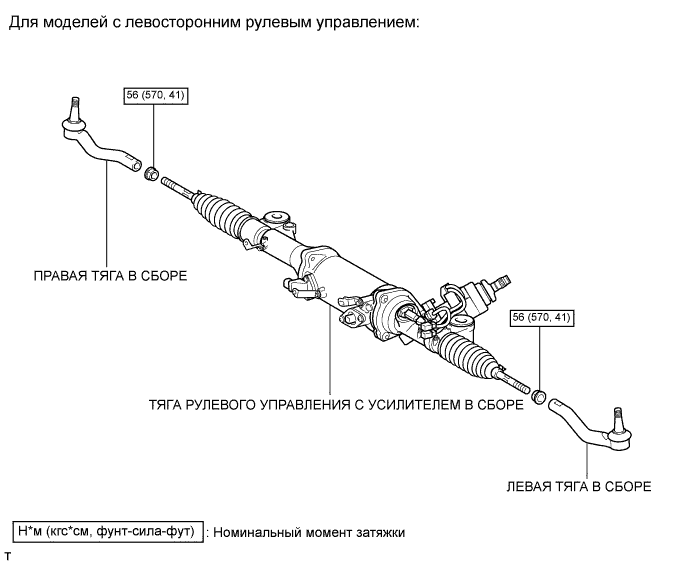 Для моделей с левосторонним рулевым управлением:

56 (570, 41)

ПРАВАЯ ТЯГА В СБОРЕ

56 (570, 41)

ТЯГА РУЛЕВОГО УПРАВЛЕНИЯ С УСИЛИТЕЛЕМ В СБОРЕ

ЛЕВАЯ ТЯГА В СБОРЕ

Н*м (кгс*см, фунт-сила-фут) : Номинальный момент затяжки

T