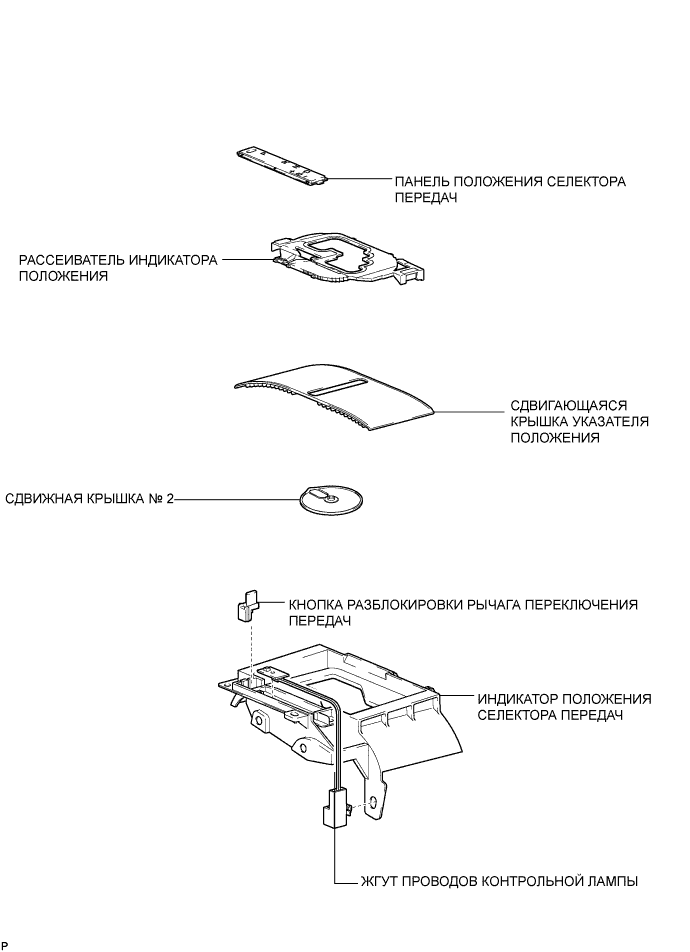 ПАНЕЛЬ ПОЛОЖЕНИЯ СЕЛЕКТОРА ПЕРЕДАЧ

РАССЕИВАТЕЛЬ ИНДИКАТОРА ПОЛОЖЕНИЯ

СДВИГАЮЩАЯСЯ КРЫШКА УКАЗАТЕЛЯ ПОЛОЖЕНИЯ

СДВИЖНАЯ КРЫШКА № 2

КНОПКА РАЗБЛОКИРОВКИ РЫЧАГА ПЕРЕКЛЮЧЕНИЯ ПЕРЕДАЧ

ИНДИКАТОР ПОЛОЖЕНИЯ СЕЛЕКТОРА ПЕРЕДАЧ

ЖГУТ ПРОВОДОВ КОНТРОЛЬНОЙ ЛАМПЫ

P