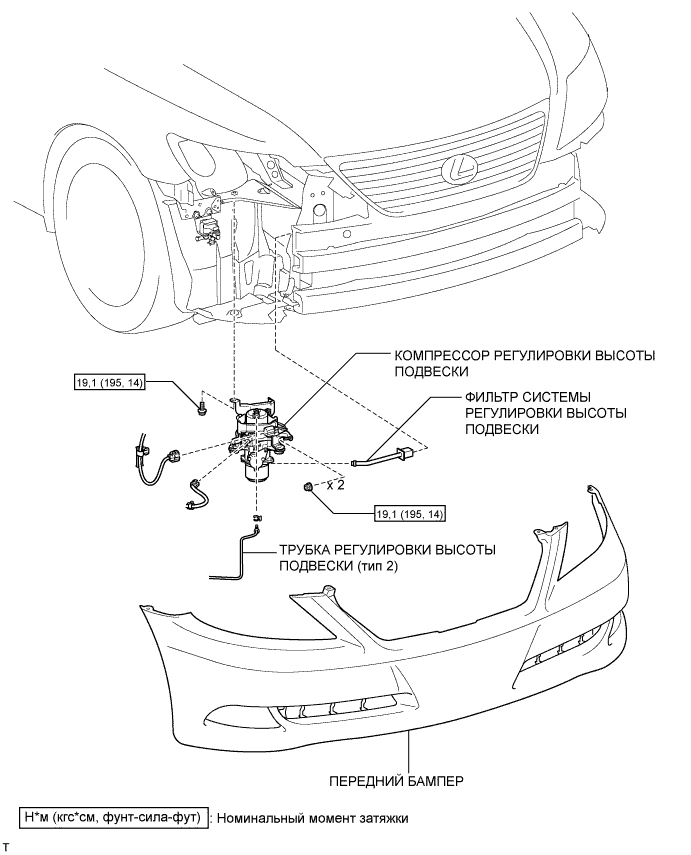 КОМПРЕССОР РЕГУЛИРОВКИ ВЫСОТЫ ПОДВЕСКИ

19,1 (195, 14)

ФИЛЬТР СИСТЕМЫ РЕГУЛИРОВКИ ВЫСОТЫ ПОДВЕСКИ

x 2

19,1 (195, 14)

ТРУБКА РЕГУЛИРОВКИ ВЫСОТЫ ПОДВЕСКИ (тип 2)

ПЕРЕДНИЙ БАМПЕР

Н*м (кгс*см, фунт-сила-фут) : Номинальный момент затяжки

T