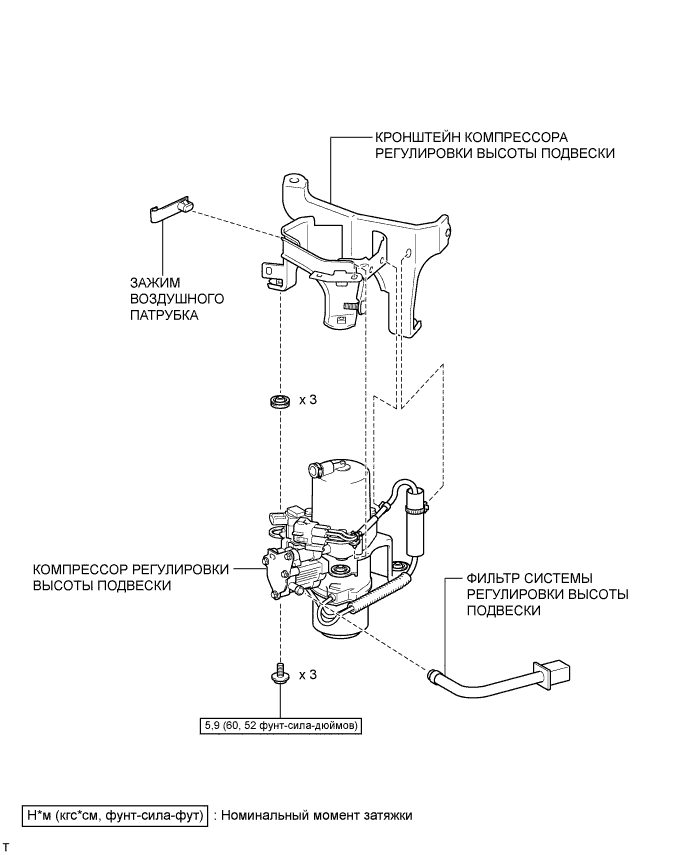 КРОНШТЕЙН КОМПРЕССОРА РЕГУЛИРОВКИ ВЫСОТЫ ПОДВЕСКИ

ЗАЖИМ ВОЗДУШНОГО ПАТРУБКА

x 3

КОМПРЕССОР РЕГУЛИРОВКИ ВЫСОТЫ ПОДВЕСКИ

ФИЛЬТР СИСТЕМЫ РЕГУЛИРОВКИ ВЫСОТЫ ПОДВЕСКИ

x 3

5,9 (60, 52 фунт-сила-дюймов)

Н*м (кгс*см, фунт-сила-фут) : Номинальный момент затяжки

T