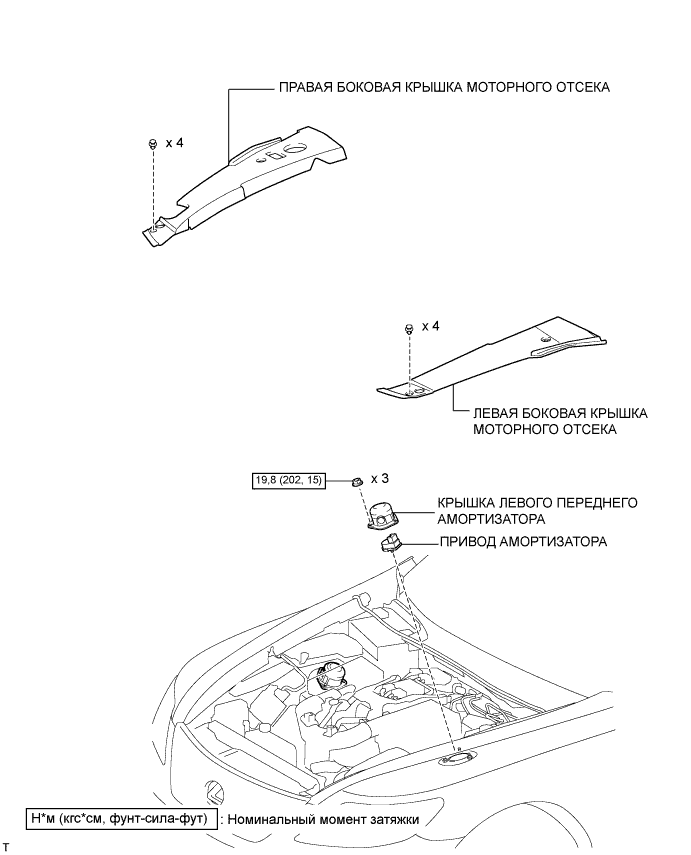 ПРАВАЯ БОКОВАЯ КРЫШКА МОТОРНОГО ОТСЕКА

x 4

x 4

ЛЕВАЯ БОКОВАЯ КРЫШКА МОТОРНОГО ОТСЕКА

19,8 (202, 15)

x 3

КРЫШКА ЛЕВОГО ПЕРЕДНЕГО АМОРТИЗАТОРА

ПРИВОД АМОРТИЗАТОРА

Н*м (кгс*см, фунт-сила-фут) : Номинальный момент затяжки

T