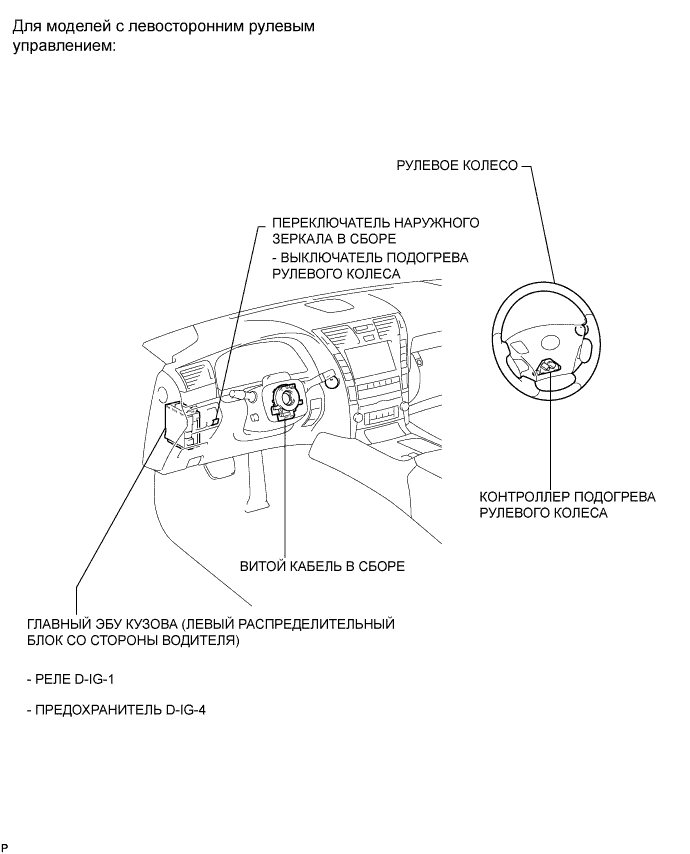 Для моделей с левосторонним рулевым управлением:

РУЛЕВОЕ КОЛЕСО

ПЕРЕКЛЮЧАТЕЛЬ НАРУЖНОГО ЗЕРКАЛА В СБОРЕ
- ВЫКЛЮЧАТЕЛЬ ПОДОГРЕВА РУЛЕВОГО КОЛЕСА

КОНТРОЛЛЕР ПОДОГРЕВА РУЛЕВОГО КОЛЕСА

ВИТОЙ КАБЕЛЬ В СБОРЕ

ГЛАВНЫЙ ЭБУ КУЗОВА (ЛЕВЫЙ РАСПРЕДЕЛИТЕЛЬНЫЙ БЛОК СО СТОРОНЫ ВОДИТЕЛЯ)

- РЕЛЕ D-IG-1

- ПРЕДОХРАНИТЕЛЬ D-IG-4

P