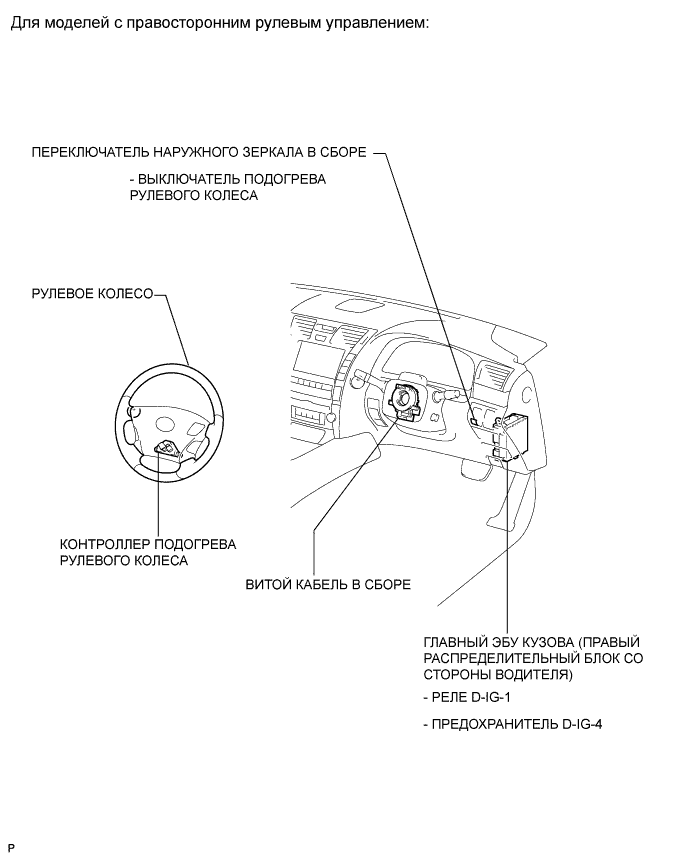 Для моделей с правосторонним рулевым управлением:

ПЕРЕКЛЮЧАТЕЛЬ НАРУЖНОГО ЗЕРКАЛА В СБОРЕ

- ВЫКЛЮЧАТЕЛЬ ПОДОГРЕВА РУЛЕВОГО КОЛЕСА

РУЛЕВОЕ КОЛЕСО

КОНТРОЛЛЕР ПОДОГРЕВА РУЛЕВОГО КОЛЕСА

ВИТОЙ КАБЕЛЬ В СБОРЕ

ГЛАВНЫЙ ЭБУ КУЗОВА (ПРАВЫЙ РАСПРЕДЕЛИТЕЛЬНЫЙ БЛОК СО СТОРОНЫ ВОДИТЕЛЯ)

- РЕЛЕ D-IG-1

- ПРЕДОХРАНИТЕЛЬ D-IG-4

P