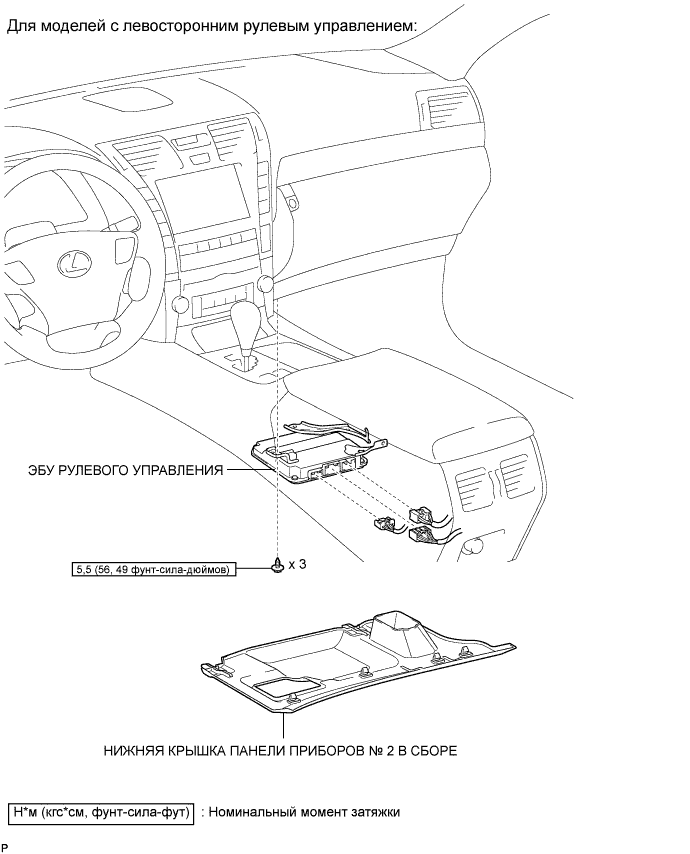 Для моделей с левосторонним рулевым управлением:

ЭБУ РУЛЕВОГО УПРАВЛЕНИЯ

5,5 (56, 49 фунт-сила-дюймов)

x 3

НИЖНЯЯ КРЫШКА ПАНЕЛИ ПРИБОРОВ № 2 В СБОРЕ

Н*м (кгс*см, фунт-сила-фут) : Номинальный момент затяжки

P