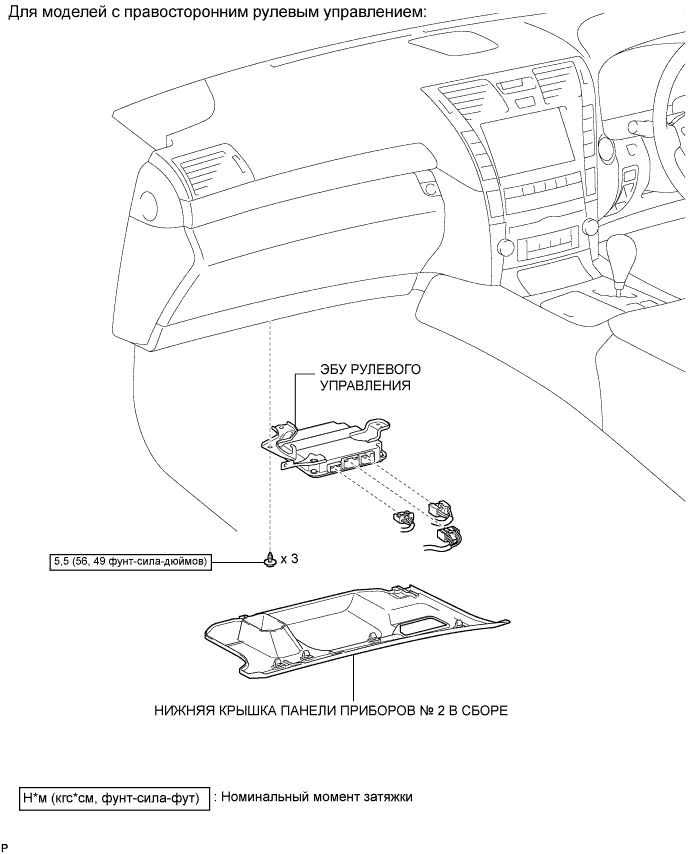 Для моделей с правосторонним рулевым управлением:

ЭБУ РУЛЕВОГО УПРАВЛЕНИЯ

5,5 (56, 49 фунт-сила-дюймов)

x 3

НИЖНЯЯ КРЫШКА ПАНЕЛИ ПРИБОРОВ № 2 В СБОРЕ

Н*м (кгс*см, фунт-сила-фут) : Номинальный момент затяжки

P