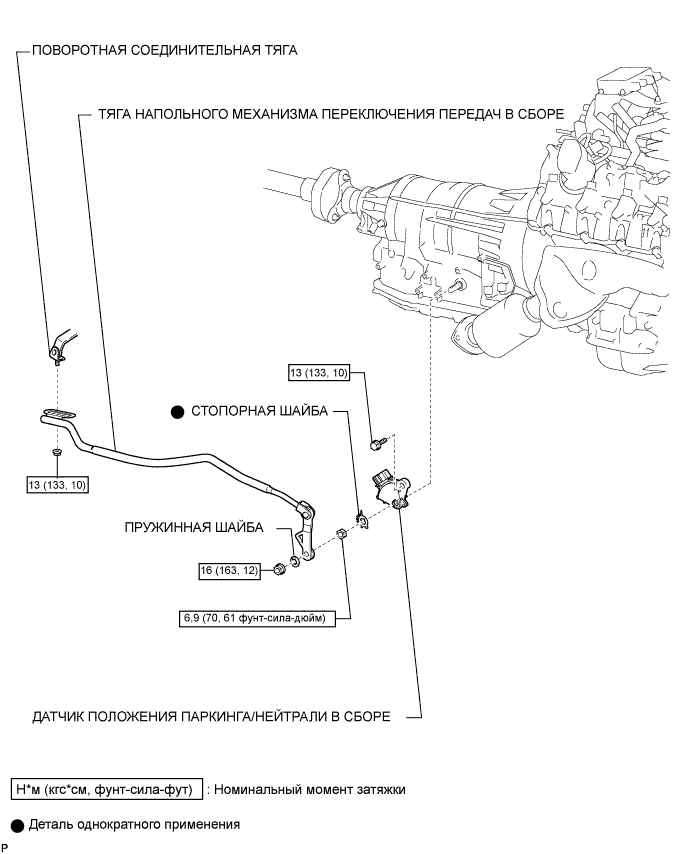 ПОВОРОТНАЯ СОЕДИНИТЕЛЬНАЯ ТЯГА

ТЯГА НАПОЛЬНОГО МЕХАНИЗМА ПЕРЕКЛЮЧЕНИЯ ПЕРЕДАЧ В СБОРЕ

13 (133, 10)

● СТОПОРНАЯ ШАЙБА

13 (133, 10)

ПРУЖИННАЯ ШАЙБА

16 (163, 12)

6,9 (70, 61 фунт-сила-дюйм)

ДАТЧИК ПОЛОЖЕНИЯ ПАРКИНГА/НЕЙТРАЛИ В СБОРЕ

Н*м (кгс*см, фунт-сила-фут) : Номинальный момент затяжки

● Деталь однократного применения

P