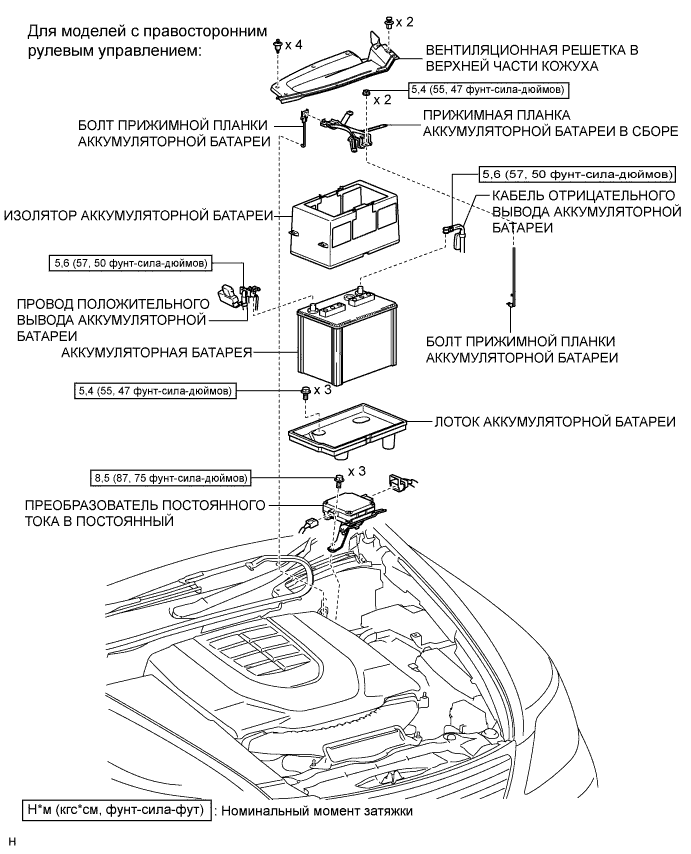 Для моделей с правосторонним рулевым управлением:

x 4

x 2

ВЕНТИЛЯЦИОННАЯ РЕШЕТКА В ВЕРХНЕЙ ЧАСТИ КОЖУХА

5,4 (55, 47 фунт-сила-дюймов)

x 2

БОЛТ ПРИЖИМНОЙ ПЛАНКИ АККУМУЛЯТОРНОЙ БАТАРЕИ

ПРИЖИМНАЯ ПЛАНКА АККУМУЛЯТОРНОЙ БАТАРЕИ В СБОРЕ

5,6 (57, 50 фунт-сила-дюймов)

ИЗОЛЯТОР АККУМУЛЯТОРНОЙ БАТАРЕИ

КАБЕЛЬ ОТРИЦАТЕЛЬНОГО ВЫВОДА АККУМУЛЯТОРНОЙ БАТАРЕИ

5,6 (57, 50 фунт-сила-дюймов)

ПРОВОД ПОЛОЖИТЕЛЬНОГО ВЫВОДА АККУМУЛЯТОРНОЙ БАТАРЕИ

АККУМУЛЯТОРНАЯ БАТАРЕЯ

БОЛТ ПРИЖИМНОЙ ПЛАНКИ АККУМУЛЯТОРНОЙ БАТАРЕИ

5,4 (55, 47 фунт-сила-дюймов)

x 3

ЛОТОК АККУМУЛЯТОРНОЙ БАТАРЕИ

8,5 (87, 75 фунт-сила-дюймов)

x 3

ПРЕОБРАЗОВАТЕЛЬ ПОСТОЯННОГО ТОКА В ПОСТОЯННЫЙ

Н*м (кгс*см, фунт-сила-фут) : Номинальный момент затяжки

H