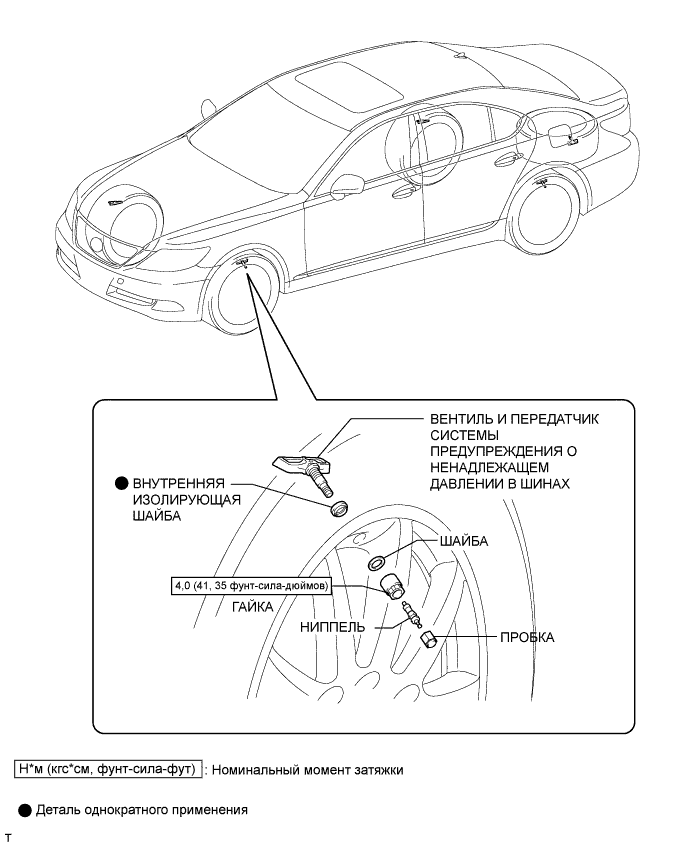 ВЕНТИЛЬ И ПЕРЕДАТЧИК СИСТЕМЫ ПРЕДУПРЕЖДЕНИЯ О НЕНАДЛЕЖАЩЕМ ДАВЛЕНИИ В ШИНАХ

● ВНУТРЕННЯЯ ИЗОЛИРУЮЩАЯ ШАЙБА

ШАЙБА

4,0 (41, 35 фунт-сила-дюймов)

ГАЙКА

НИППЕЛЬ

ПРОБКА

Н*м (кгс*см, фунт-сила-фут) : Номинальный момент затяжки

● Деталь однократного применения

T