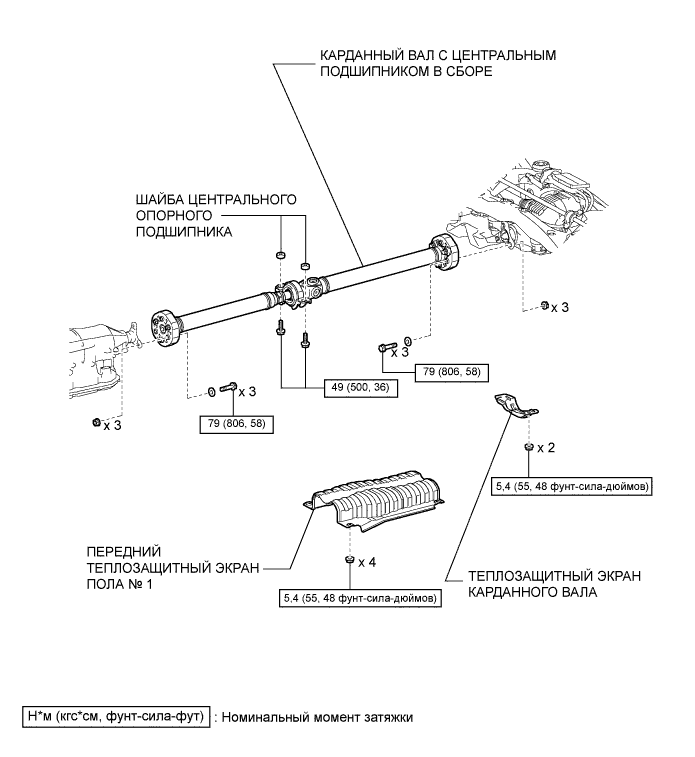 КАРДАННЫЙ ВАЛ С ЦЕНТРАЛЬНЫМ ПОДШИПНИКОМ В СБОРЕ

ШАЙБА ЦЕНТРАЛЬНОГО ОПОРНОГО ПОДШИПНИКА

x 3

x 3

79 (806, 58)

49 (500, 36)

x 3

79 (806, 58)

x 3

x 2

5,4 (55, 48 фунт-сила-дюймов)

ПЕРЕДНИЙ ТЕПЛОЗАЩИТНЫЙ ЭКРАН ПОЛА № 1

x 4

5,4 (55, 48 фунт-сила-дюймов)

ТЕПЛОЗАЩИТНЫЙ ЭКРАН КАРДАННОГО ВАЛА

Н*м (кгс*см, фунт-сила-фут) : Номинальный момент затяжки