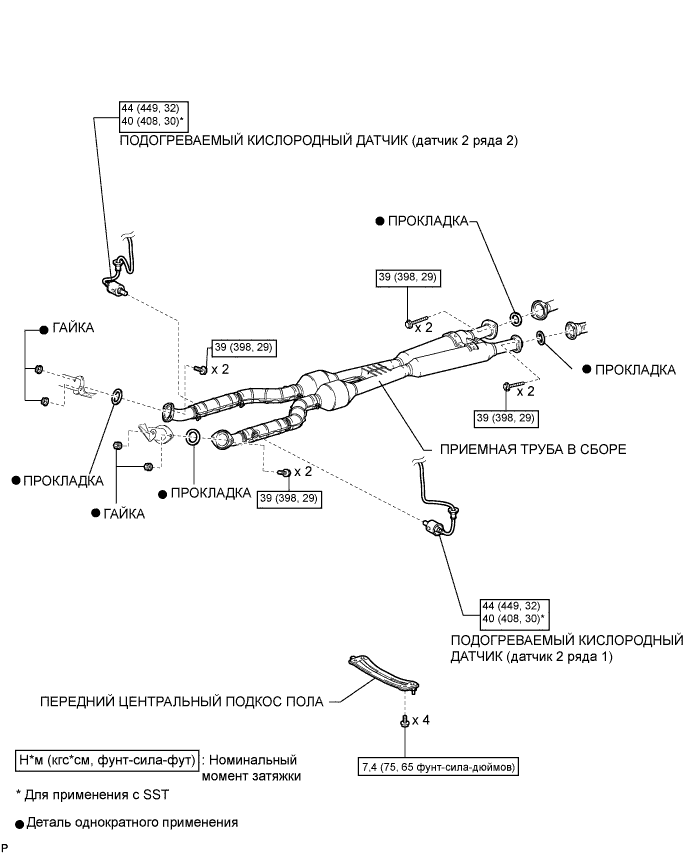 44 (449, 32)
40 (408, 30)*

ПОДОГРЕВАЕМЫЙ КИСЛОРОДНЫЙ ДАТЧИК (датчик 2 ряда 2)

● ПРОКЛАДКА

39 (398, 29)

x 2

● ГАЙКА

39 (398, 29)

x 2

● ПРОКЛАДКА

x 2

39 (398, 29)

ПРИЕМНАЯ ТРУБА В СБОРЕ

● ПРОКЛАДКА

● ГАЙКА

● ПРОКЛАДКА

x 2

39 (398, 29)

44 (449, 32)
40 (408, 30)*

ПОДОГРЕВАЕМЫЙ КИСЛОРОДНЫЙ ДАТЧИК (датчик 2 ряда 1)

ПЕРЕДНИЙ ЦЕНТРАЛЬНЫЙ ПОДКОС ПОЛА

x 4

7,4 (75, 65 фунт-сила-дюймов)

Н*м (кгс*см, фунт-сила-фут) : Номинальный момент затяжки

* Для применения с SST

● Деталь однократного применения

P