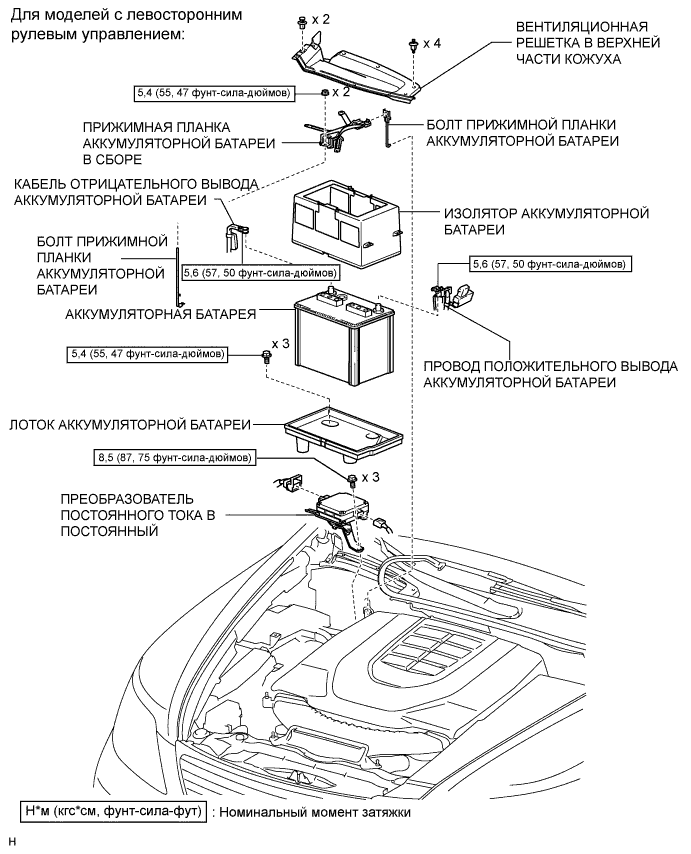 Для моделей с левосторонним рулевым управлением:

x 2

x 4

ВЕНТИЛЯЦИОННАЯ РЕШЕТКА В ВЕРХНЕЙ ЧАСТИ КОЖУХА

5,4 (55, 47 фунт-сила-дюймов)

x 2

ПРИЖИМНАЯ ПЛАНКА АККУМУЛЯТОРНОЙ БАТАРЕИ В СБОРЕ

БОЛТ ПРИЖИМНОЙ ПЛАНКИ АККУМУЛЯТОРНОЙ БАТАРЕИ

КАБЕЛЬ ОТРИЦАТЕЛЬНОГО ВЫВОДА АККУМУЛЯТОРНОЙ БАТАРЕИ

ИЗОЛЯТОР АККУМУЛЯТОРНОЙ БАТАРЕИ

БОЛТ ПРИЖИМНОЙ ПЛАНКИ АККУМУЛЯТОРНОЙ БАТАРЕИ

5,6 (57, 50 фунт-сила-дюймов)

5,6 (57, 50 фунт-сила-дюймов)

АККУМУЛЯТОРНАЯ БАТАРЕЯ

5,4 (55, 47 фунт-сила-дюймов)

x 3

ПРОВОД ПОЛОЖИТЕЛЬНОГО ВЫВОДА АККУМУЛЯТОРНОЙ БАТАРЕИ

ЛОТОК АККУМУЛЯТОРНОЙ БАТАРЕИ

8,5 (87, 75 фунт-сила-дюймов)

x 3

ПРЕОБРАЗОВАТЕЛЬ ПОСТОЯННОГО ТОКА В ПОСТОЯННЫЙ

Н*м (кгс*см, фунт-сила-фут) : Номинальный момент затяжки

H