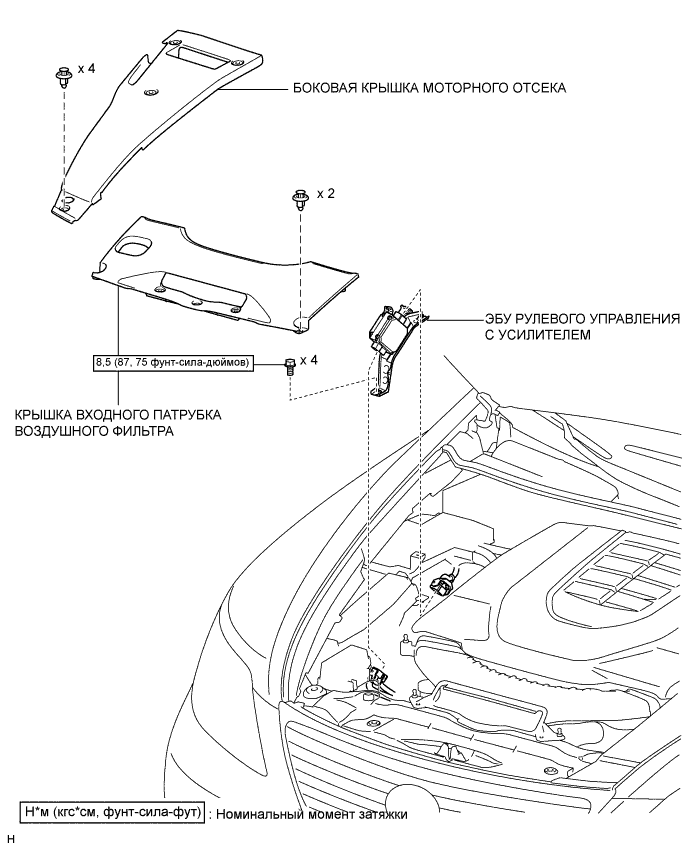 x 4

БОКОВАЯ КРЫШКА МОТОРНОГО ОТСЕКА

x 2

ЭБУ РУЛЕВОГО УПРАВЛЕНИЯ С УСИЛИТЕЛЕМ

8,5 (87, 75 фунт-сила-дюймов)

x 4

КРЫШКА ВХОДНОГО ПАТРУБКА ВОЗДУШНОГО ФИЛЬТРА

Н*м (кгс*см, фунт-сила-фут) : Номинальный момент затяжки

H