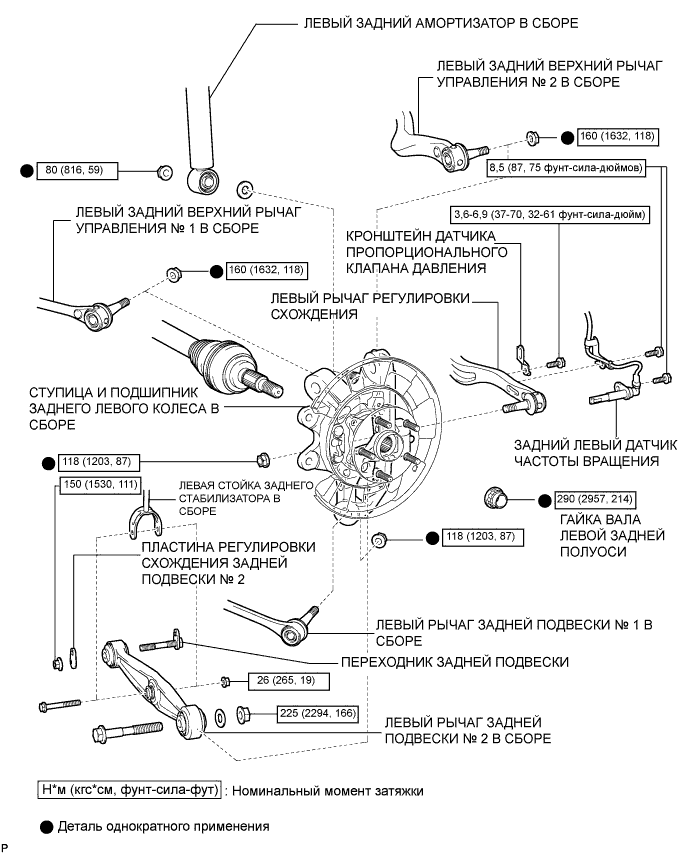 ЛЕВЫЙ ЗАДНИЙ АМОРТИЗАТОР В СБОРЕ

ЛЕВЫЙ ЗАДНИЙ ВЕРХНИЙ РЫЧАГ УПРАВЛЕНИЯ № 2 В СБОРЕ

160 (1632, 118)

80 (816, 59)

8,5 (87, 75 фунт-сила-дюймов)

ЛЕВЫЙ ЗАДНИЙ ВЕРХНИЙ РЫЧАГ УПРАВЛЕНИЯ № 1 В СБОРЕ

3,6-6,9 (37-70, 32-61 фунт-сила-дюйм)

КРОНШТЕЙН ДАТЧИКА ПРОПОРЦИОНАЛЬНОГО КЛАПАНА ДАВЛЕНИЯ

160 (1632, 118)

ЛЕВЫЙ РЫЧАГ РЕГУЛИРОВКИ СХОЖДЕНИЯ

СТУПИЦА И ПОДШИПНИК ЗАДНЕГО ЛЕВОГО КОЛЕСА В СБОРЕ

ЗАДНИЙ ЛЕВЫЙ ДАТЧИК ЧАСТОТЫ ВРАЩЕНИЯ

118 (1203, 87)

150 (1530, 111)

ЛЕВАЯ СТОЙКА ЗАДНЕГО СТАБИЛИЗАТОРА В СБОРЕ

290 (2957, 214)

ГАЙКА ВАЛА ЛЕВОЙ ЗАДНЕЙ ПОЛУОСИ

118 (1203, 87)

ПЛАСТИНА РЕГУЛИРОВКИ СХОЖДЕНИЯ ЗАДНЕЙ ПОДВЕСКИ № 2

ЛЕВЫЙ РЫЧАГ ЗАДНЕЙ ПОДВЕСКИ № 1 В СБОРЕ

ПЕРЕХОДНИК ЗАДНЕЙ ПОДВЕСКИ

26 (265, 19)

225 (2294, 166)

ЛЕВЫЙ РЫЧАГ ЗАДНЕЙ ПОДВЕСКИ № 2 В СБОРЕ

Н*м (кгс*см, фунт-сила-фут) : Номинальный момент затяжки

Деталь однократного применения

P