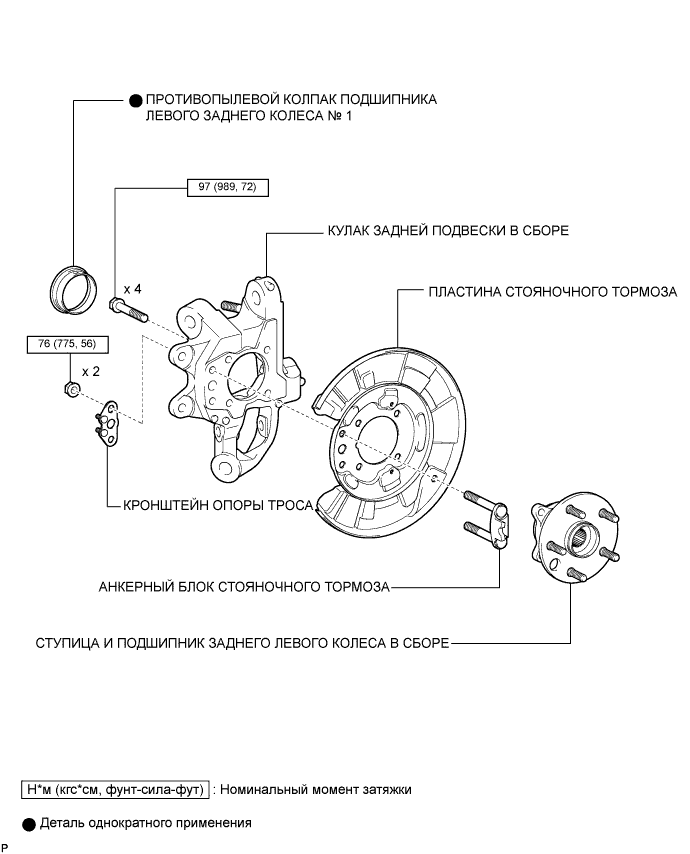 ● ПРОТИВОПЫЛЕВОЙ КОЛПАК ПОДШИПНИКА ЛЕВОГО ЗАДНЕГО КОЛЕСА № 1

97 (989, 72)

КУЛАК ЗАДНЕЙ ПОДВЕСКИ В СБОРЕ

x 4

ПЛАСТИНА СТОЯНОЧНОГО ТОРМОЗА

76 (775, 56)

x 2

КРОНШТЕЙН ОПОРЫ ТРОСА

АНКЕРНЫЙ БЛОК СТОЯНОЧНОГО ТОРМОЗА

СТУПИЦА И ПОДШИПНИК ЗАДНЕГО ЛЕВОГО КОЛЕСА В СБОРЕ

Н*м (кгс*см, фунт-сила-фут) : Номинальный момент затяжки

● Деталь однократного применения

P