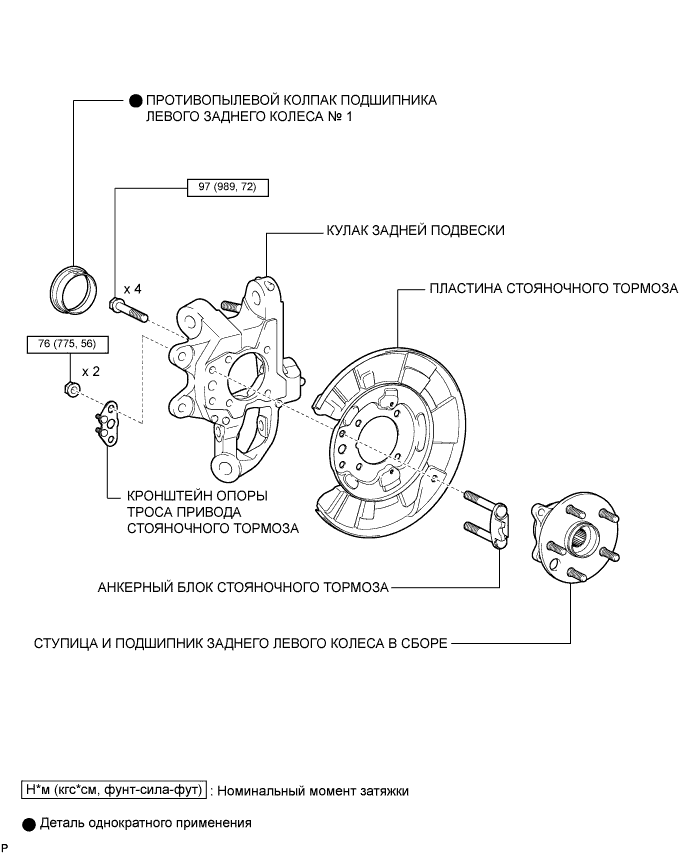 ● ПРОТИВОПЫЛЕВОЙ КОЛПАК ПОДШИПНИКА ЛЕВОГО ЗАДНЕГО КОЛЕСА № 1

97 (989, 72)

КУЛАК ЗАДНЕЙ ПОДВЕСКИ

x 4

ПЛАСТИНА СТОЯНОЧНОГО ТОРМОЗА

76 (775, 56)

x 2

КРОНШТЕЙН ОПОРЫ ТРОСА ПРИВОДА СТОЯНОЧНОГО ТОРМОЗА

АНКЕРНЫЙ БЛОК СТОЯНОЧНОГО ТОРМОЗА

СТУПИЦА И ПОДШИПНИК ЗАДНЕГО ЛЕВОГО КОЛЕСА В СБОРЕ

Н*м (кгс*см, фунт-сила-фут) : Номинальный момент затяжки

● Деталь однократного применения

P