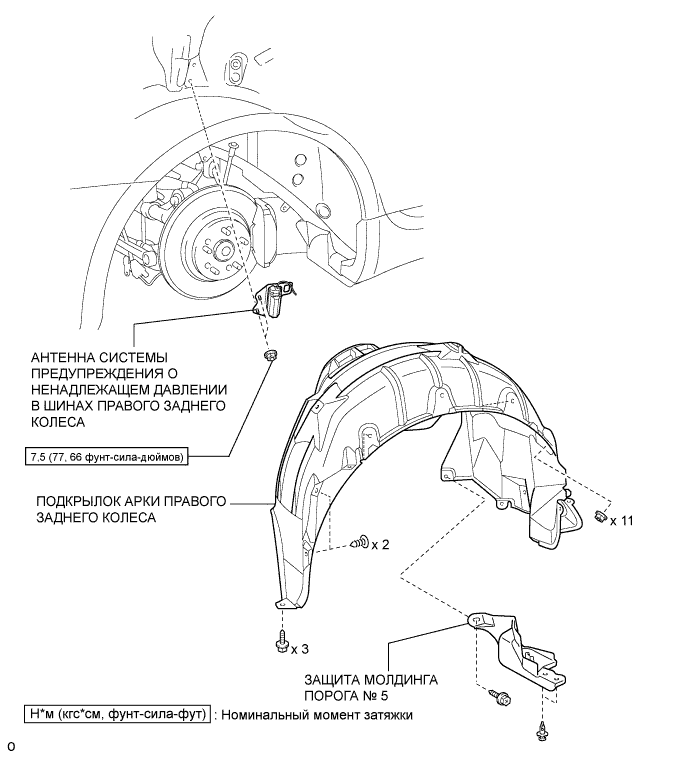 АНТЕННА СИСТЕМЫ ПРЕДУПРЕЖДЕНИЯ О НЕНАДЛЕЖАЩЕМ ДАВЛЕНИИ В ШИНАХ ПРАВОГО ЗАДНЕГО КОЛЕСА

7,5 (77, 66 фунт-сила-дюймов)

ПОДКРЫЛОК АРКИ ПРАВОГО ЗАДНЕГО КОЛЕСА

x 2

x 11

x 3

ЗАЩИТА МОЛДИНГА ПОРОГА № 5

Н*м (кгс*см, фунт-сила-фут) : Номинальный момент затяжки

o