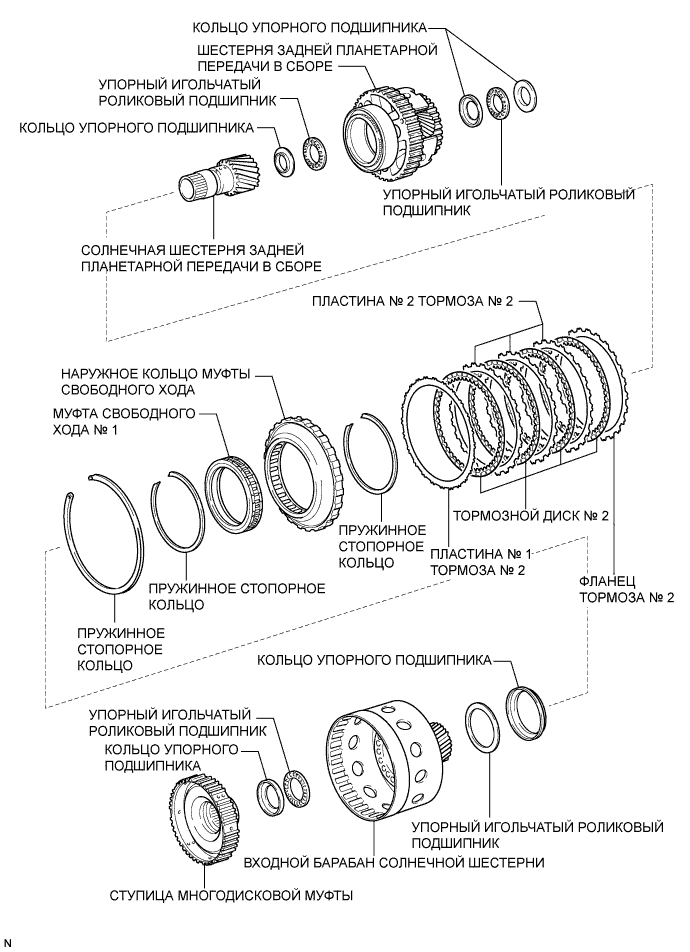 КОЛЬЦО УПОРНОГО ПОДШИПНИКА

ШЕСТЕРНЯ ЗАДНЕЙ ПЛАНЕТАРНОЙ ПЕРЕДАЧИ В СБОРЕ

УПОРНЫЙ ИГОЛЬЧАТЫЙ РОЛИКОВЫЙ ПОДШИПНИК

КОЛЬЦО УПОРНОГО ПОДШИПНИКА

УПОРНЫЙ ИГОЛЬЧАТЫЙ РОЛИКОВЫЙ ПОДШИПНИК

СОЛНЕЧНАЯ ШЕСТЕРНЯ ЗАДНЕЙ ПЛАНЕТАРНОЙ ПЕРЕДАЧИ В СБОРЕ

ПЛАСТИНА № 2 ТОРМОЗА № 2

НАРУЖНОЕ КОЛЬЦО МУФТЫ СВОБОДНОГО ХОДА

МУФТА СВОБОДНОГО ХОДА № 1

ТОРМОЗНОЙ ДИСК № 2

ПРУЖИННОЕ СТОПОРНОЕ КОЛЬЦО

ПЛАСТИНА № 1 ТОРМОЗА № 2

ФЛАНЕЦ ТОРМОЗА № 2

ПРУЖИННОЕ СТОПОРНОЕ КОЛЬЦО

ПРУЖИННОЕ СТОПОРНОЕ КОЛЬЦО

КОЛЬЦО УПОРНОГО ПОДШИПНИКА

УПОРНЫЙ ИГОЛЬЧАТЫЙ РОЛИКОВЫЙ ПОДШИПНИК

КОЛЬЦО УПОРНОГО ПОДШИПНИКА

УПОРНЫЙ ИГОЛЬЧАТЫЙ РОЛИКОВЫЙ ПОДШИПНИК

ВХОДНОЙ БАРАБАН СОЛНЕЧНОЙ ШЕСТЕРНИ

СТУПИЦА МНОГОДИСКОВОЙ МУФТЫ

N