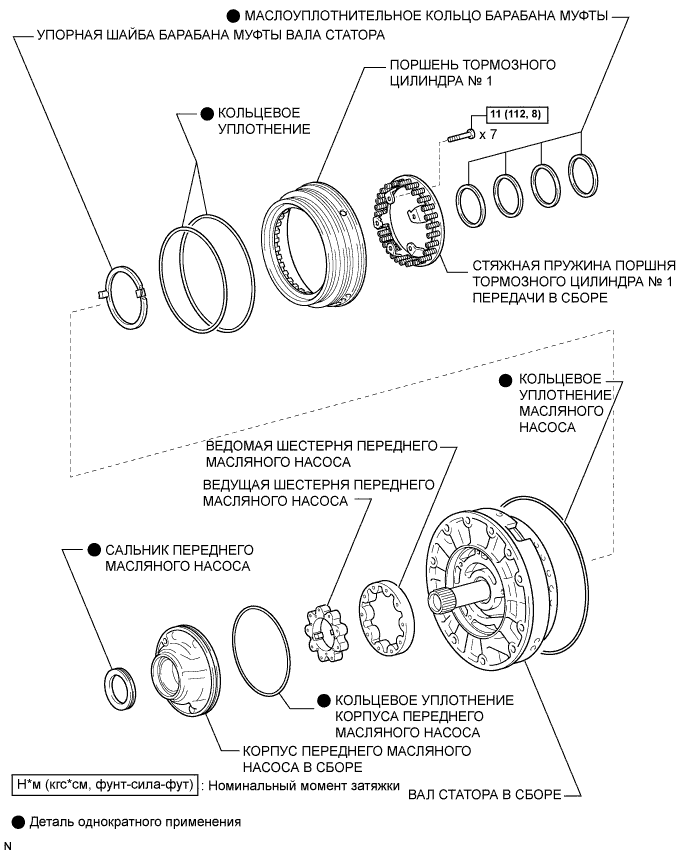 ● МАСЛОУПЛОТНИТЕЛЬНОЕ КОЛЬЦО БАРАБАНА МУФТЫ

УПОРНАЯ ШАЙБА БАРАБАНА МУФТЫ ВАЛА СТАТОРА

ПОРШЕНЬ ТОРМОЗНОГО ЦИЛИНДРА № 1

● КОЛЬЦЕВОЕ УПЛОТНЕНИЕ

11 (112, 8)

x 7

СТЯЖНАЯ ПРУЖИНА ПОРШНЯ ТОРМОЗНОГО ЦИЛИНДРА № 1 ПЕРЕДАЧИ В СБОРЕ

● КОЛЬЦЕВОЕ УПЛОТНЕНИЕ МАСЛЯНОГО НАСОСА

ВЕДОМАЯ ШЕСТЕРНЯ ПЕРЕДНЕГО МАСЛЯНОГО НАСОСА

ВЕДУЩАЯ ШЕСТЕРНЯ ПЕРЕДНЕГО МАСЛЯНОГО НАСОСА

● САЛЬНИК ПЕРЕДНЕГО МАСЛЯНОГО НАСОСА

● КОЛЬЦЕВОЕ УПЛОТНЕНИЕ КОРПУСА ПЕРЕДНЕГО МАСЛЯНОГО НАСОСА

КОРПУС ПЕРЕДНЕГО МАСЛЯНОГО НАСОСА В СБОРЕ

Н*м (кгс*см, фунт-сила-фут) : Номинальный момент затяжки

ВАЛ СТАТОРА В СБОРЕ

● Деталь однократного применения

N