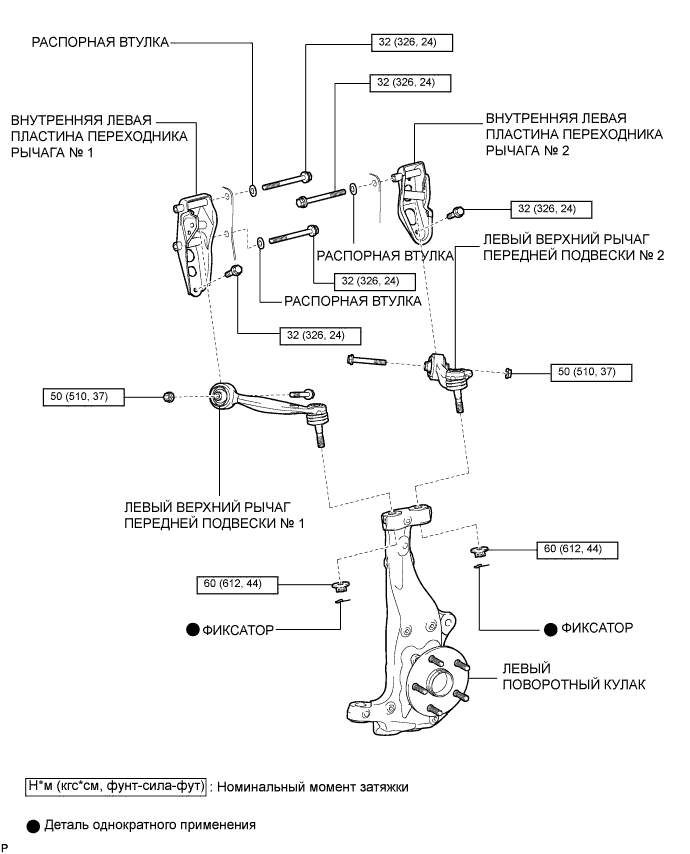 РАСПОРНАЯ ВТУЛКА

32 (326, 24)

32 (326, 24)

ВНУТРЕННЯЯ ЛЕВАЯ ПЛАСТИНА ПЕРЕХОДНИКА РЫЧАГА № 1

ВНУТРЕННЯЯ ЛЕВАЯ ПЛАСТИНА ПЕРЕХОДНИКА РЫЧАГА № 2

32 (326, 24)

РАСПОРНАЯ ВТУЛКА

ЛЕВЫЙ ВЕРХНИЙ РЫЧАГ ПЕРЕДНЕЙ ПОДВЕСКИ № 2

32 (326, 24)

РАСПОРНАЯ ВТУЛКА

32 (326, 24)

50 (510, 37)

50 (510, 37)

ЛЕВЫЙ ВЕРХНИЙ РЫЧАГ ПЕРЕДНЕЙ ПОДВЕСКИ № 1

60 (612, 44)

60 (612, 44)

● ФИКСАТОР

● ФИКСАТОР

ЛЕВЫЙ ПОВОРОТНЫЙ КУЛАК

Н*м (кгс*см, фунт-сила-фут) : Номинальный момент затяжки

● Деталь однократного применения

P