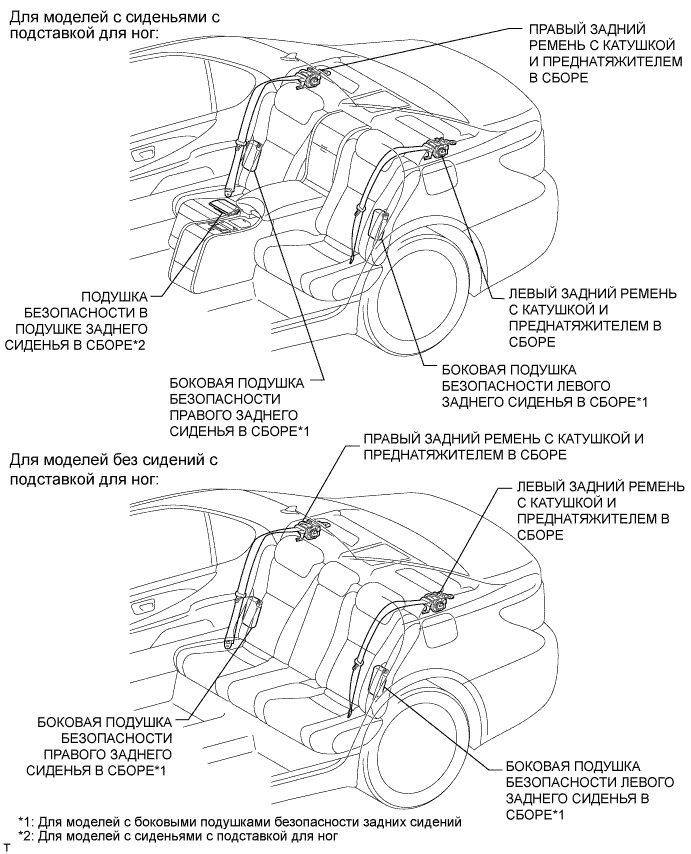 Для моделей с сиденьями с подставкой для ног:

ПРАВЫЙ ЗАДНИЙ РЕМЕНЬ С КАТУШКОЙ И ПРЕДНАТЯЖИТЕЛЕМ В СБОРЕ

ПОДУШКА БЕЗОПАСНОСТИ В ПОДУШКЕ ЗАДНЕГО СИДЕНЬЯ В СБОРЕ*2

ЛЕВЫЙ ЗАДНИЙ РЕМЕНЬ С КАТУШКОЙ И ПРЕДНАТЯЖИТЕЛЕМ В СБОРЕ

БОКОВАЯ ПОДУШКА БЕЗОПАСНОСТИ ЛЕВОГО ЗАДНЕГО СИДЕНЬЯ В СБОРЕ*1

БОКОВАЯ ПОДУШКА БЕЗОПАСНОСТИ ПРАВОГО ЗАДНЕГО СИДЕНЬЯ В СБОРЕ*1

Для моделей без сидений с подставкой для ног:

ПРАВЫЙ ЗАДНИЙ РЕМЕНЬ С КАТУШКОЙ И ПРЕДНАТЯЖИТЕЛЕМ В СБОРЕ

ЛЕВЫЙ ЗАДНИЙ РЕМЕНЬ С КАТУШКОЙ И ПРЕДНАТЯЖИТЕЛЕМ В СБОРЕ

БОКОВАЯ ПОДУШКА БЕЗОПАСНОСТИ ПРАВОГО ЗАДНЕГО СИДЕНЬЯ В СБОРЕ*1

БОКОВАЯ ПОДУШКА БЕЗОПАСНОСТИ ЛЕВОГО ЗАДНЕГО СИДЕНЬЯ В СБОРЕ*1

*1: Для моделей с боковыми подушками безопасности задних сидений
*2: Для моделей с сиденьями с подставкой для ног
T