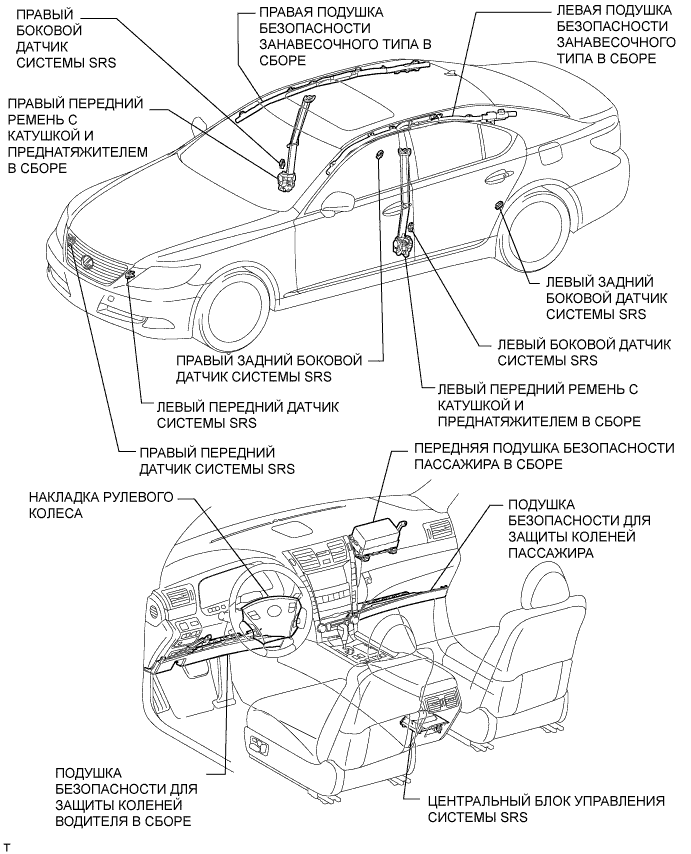 ПРАВЫЙ БОКОВОЙ ДАТЧИК СИСТЕМЫ SRS

ПРАВАЯ ПОДУШКА БЕЗОПАСНОСТИ ЗАНАВЕСОЧНОГО ТИПА В СБОРЕ

ЛЕВАЯ ПОДУШКА БЕЗОПАСНОСТИ ЗАНАВЕСОЧНОГО ТИПА В СБОРЕ

ПРАВЫЙ ПЕРЕДНИЙ РЕМЕНЬ С КАТУШКОЙ И ПРЕДНАТЯЖИТЕЛЕМ В СБОРЕ

ЛЕВЫЙ ЗАДНИЙ БОКОВОЙ ДАТЧИК СИСТЕМЫ SRS

ЛЕВЫЙ БОКОВОЙ ДАТЧИК СИСТЕМЫ SRS

ПРАВЫЙ ЗАДНИЙ БОКОВОЙ ДАТЧИК СИСТЕМЫ SRS

ЛЕВЫЙ ПЕРЕДНИЙ РЕМЕНЬ С КАТУШКОЙ И ПРЕДНАТЯЖИТЕЛЕМ В СБОРЕ

ЛЕВЫЙ ПЕРЕДНИЙ ДАТЧИК СИСТЕМЫ SRS

ПРАВЫЙ ПЕРЕДНИЙ ДАТЧИК СИСТЕМЫ SRS

ПЕРЕДНЯЯ ПОДУШКА БЕЗОПАСНОСТИ ПАССАЖИРА В СБОРЕ

НАКЛАДКА РУЛЕВОГО КОЛЕСА

ПОДУШКА БЕЗОПАСНОСТИ ДЛЯ ЗАЩИТЫ КОЛЕНЕЙ ПАССАЖИРА

ПОДУШКА БЕЗОПАСНОСТИ ДЛЯ ЗАЩИТЫ КОЛЕНЕЙ ВОДИТЕЛЯ В СБОРЕ

ЦЕНТРАЛЬНЫЙ БЛОК УПРАВЛЕНИЯ СИСТЕМЫ SRS

T