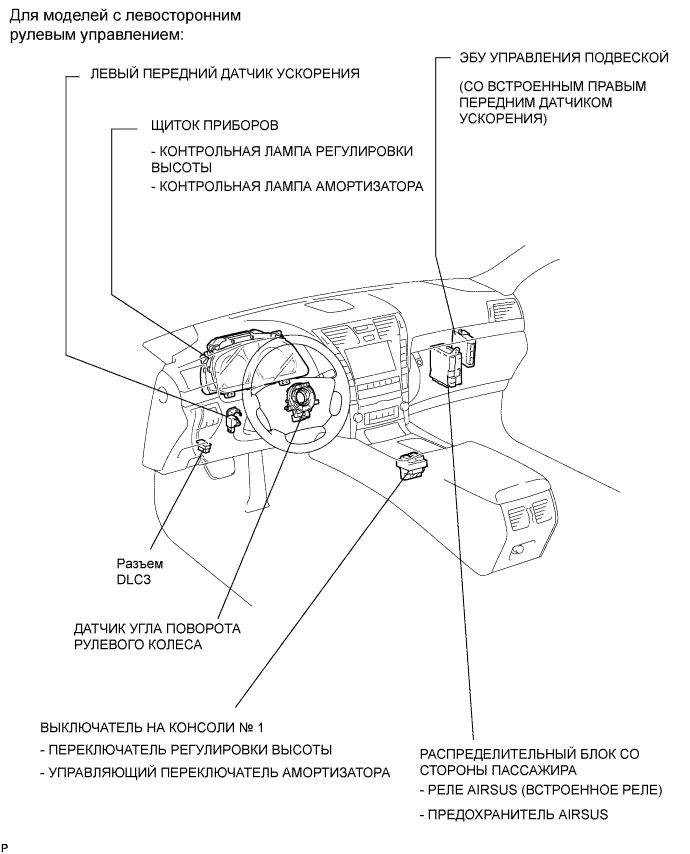 Для моделей с левосторонним рулевым управлением:

ЛЕВЫЙ ПЕРЕДНИЙ ДАТЧИК УСКОРЕНИЯ

ЩИТОК ПРИБОРОВ

- КОНТРОЛЬНАЯ ЛАМПА РЕГУЛИРОВКИ ВЫСОТЫ
- КОНТРОЛЬНАЯ ЛАМПА АМОРТИЗАТОРА

ЭБУ УПРАВЛЕНИЯ ПОДВЕСКОЙ

(СО ВСТРОЕННЫМ ПРАВЫМ ПЕРЕДНИМ ДАТЧИКОМ УСКОРЕНИЯ)

Разъем DLC3

ДАТЧИК УГЛА ПОВОРОТА РУЛЕВОГО КОЛЕСА

ВЫКЛЮЧАТЕЛЬ НА КОНСОЛИ № 1

- ПЕРЕКЛЮЧАТЕЛЬ РЕГУЛИРОВКИ ВЫСОТЫ
- УПРАВЛЯЮЩИЙ ПЕРЕКЛЮЧАТЕЛЬ АМОРТИЗАТОРА

РАСПРЕДЕЛИТЕЛЬНЫЙ БЛОК СО СТОРОНЫ ПАССАЖИРА

- РЕЛЕ AIRSUS (ВСТРОЕННОЕ РЕЛЕ)
- ПРЕДОХРАНИТЕЛЬ AIRSUS

P