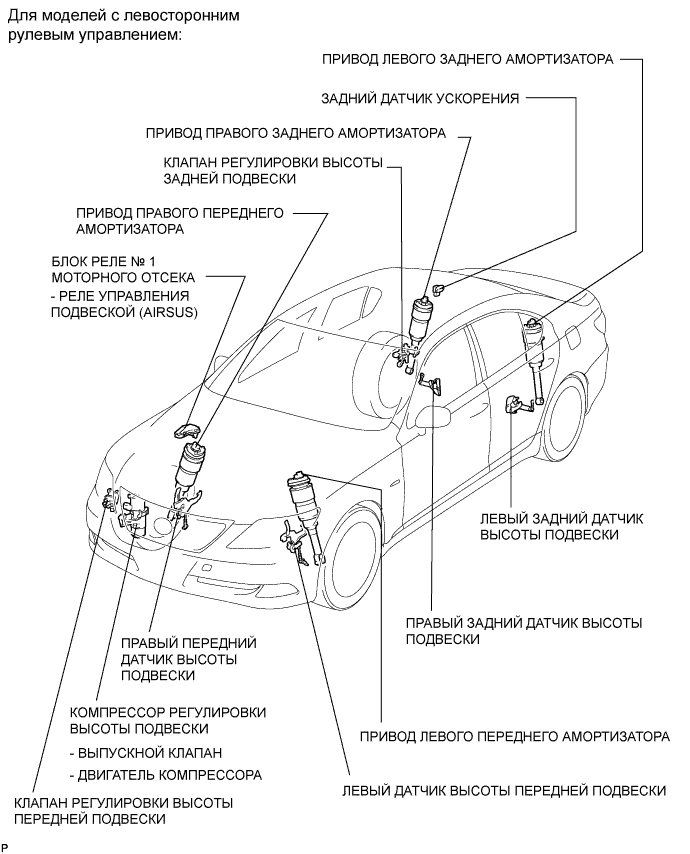 Для моделей с левосторонним рулевым управлением:

ПРИВОД ЛЕВОГО ЗАДНЕГО АМОРТИЗАТОРА

ЗАДНИЙ ДАТЧИК УСКОРЕНИЯ

ПРИВОД ПРАВОГО ЗАДНЕГО АМОРТИЗАТОРА

КЛАПАН РЕГУЛИРОВКИ ВЫСОТЫ ЗАДНЕЙ ПОДВЕСКИ

ПРИВОД ПРАВОГО ПЕРЕДНЕГО АМОРТИЗАТОРА

БЛОК РЕЛЕ № 1 МОТОРНОГО ОТСЕКА
- РЕЛЕ УПРАВЛЕНИЯ ПОДВЕСКОЙ (AIRSUS)

ЛЕВЫЙ ЗАДНИЙ ДАТЧИК ВЫСОТЫ ПОДВЕСКИ

ПРАВЫЙ ЗАДНИЙ ДАТЧИК ВЫСОТЫ ПОДВЕСКИ

ПРАВЫЙ ПЕРЕДНИЙ ДАТЧИК ВЫСОТЫ ПОДВЕСКИ

КОМПРЕССОР РЕГУЛИРОВКИ ВЫСОТЫ ПОДВЕСКИ
- ВЫПУСКНОЙ КЛАПАН
- ДВИГАТЕЛЬ КОМПРЕССОРА

ПРИВОД ЛЕВОГО ПЕРЕДНЕГО АМОРТИЗАТОРА

ЛЕВЫЙ ДАТЧИК ВЫСОТЫ ПЕРЕДНЕЙ ПОДВЕСКИ

КЛАПАН РЕГУЛИРОВКИ ВЫСОТЫ ПЕРЕДНЕЙ ПОДВЕСКИ

P