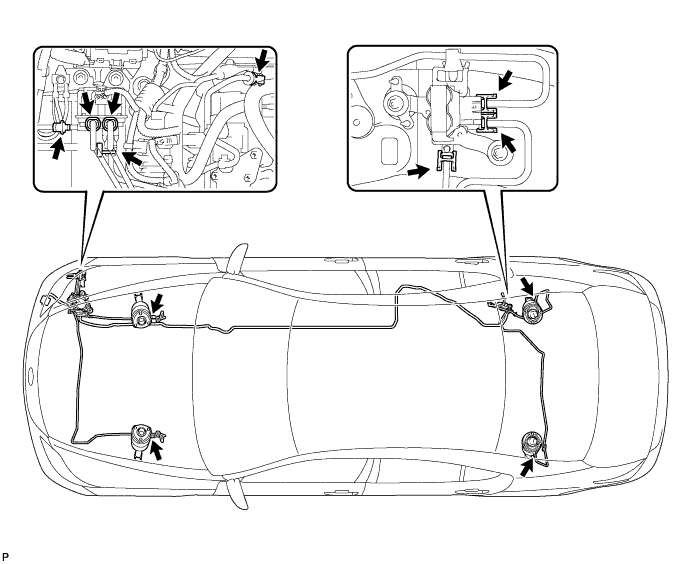 P