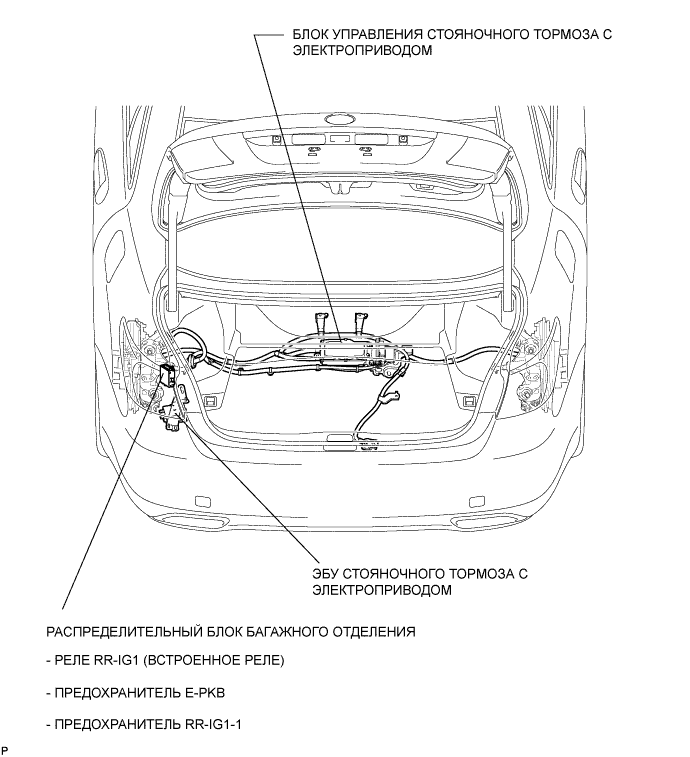 БЛОК УПРАВЛЕНИЯ СТОЯНОЧНОГО ТОРМОЗА С ЭЛЕКТРОПРИВОДОМ

ЭБУ СТОЯНОЧНОГО ТОРМОЗА С ЭЛЕКТРОПРИВОДОМ

РАСПРЕДЕЛИТЕЛЬНЫЙ БЛОК БАГАЖНОГО ОТДЕЛЕНИЯ

- РЕЛЕ RR-IG1 (ВСТРОЕННОЕ РЕЛЕ)

- ПРЕДОХРАНИТЕЛЬ E-PKB

- ПРЕДОХРАНИТЕЛЬ RR-IG1-1

P